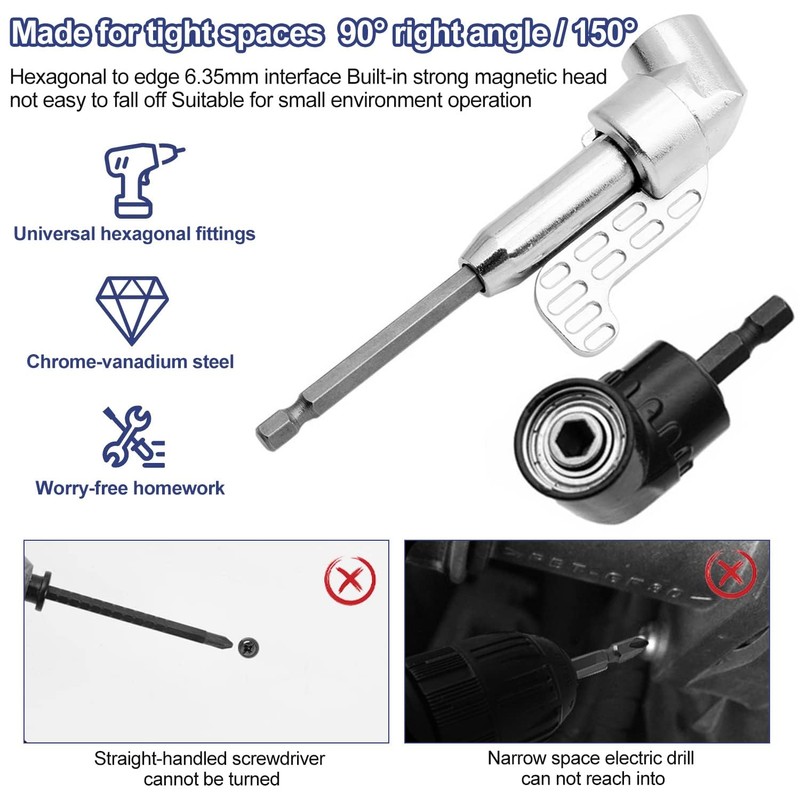 Made for tight spaces 90° right angle / 150°

Hexagonal to edge 6.35mm interface Built-in strong magnetic head not easy to fall off Suitable for small environment operation

Universal hexagonal fittings

Chrome-vanadium steel

Worry-free homework

Straight-handled screwdriver cannot be turned

Narrow space electric drill can not reach into