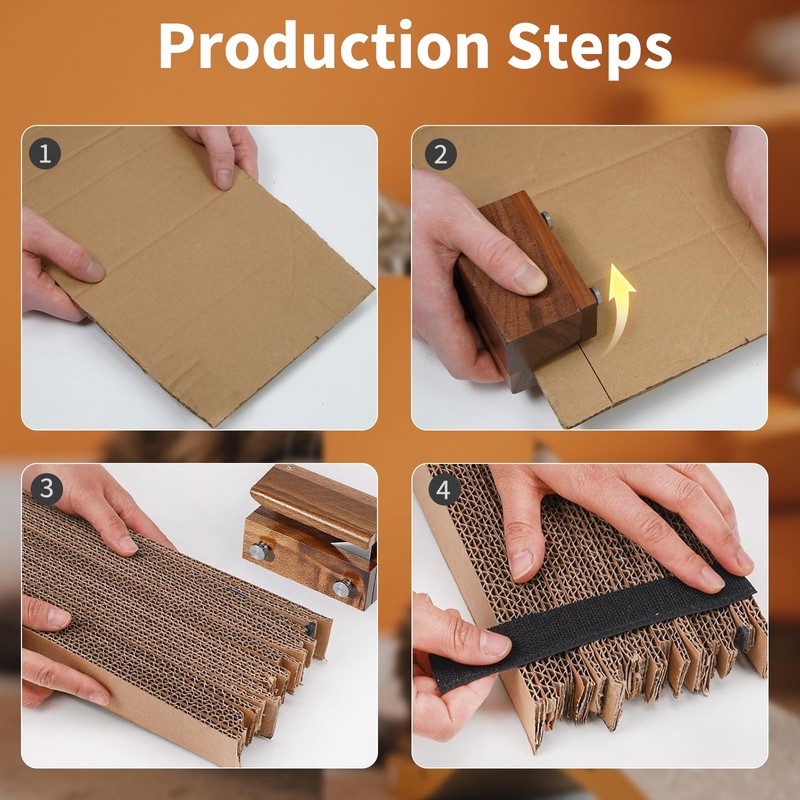 Production Steps

1

2

3

4