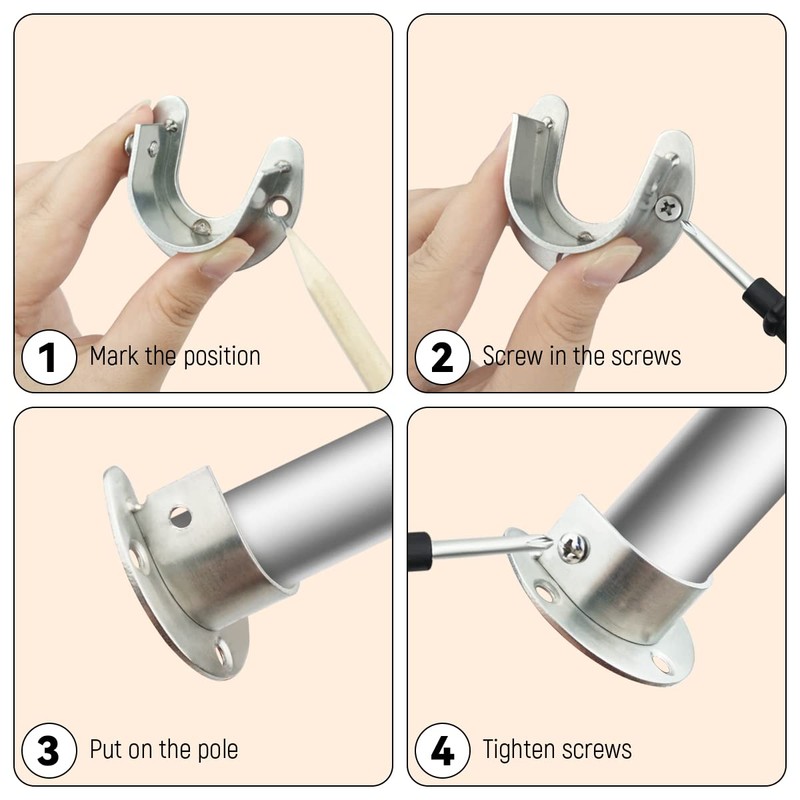 1 Mark the position

2 Screw in the screws

3 Put on the pole

4 Tighten screws