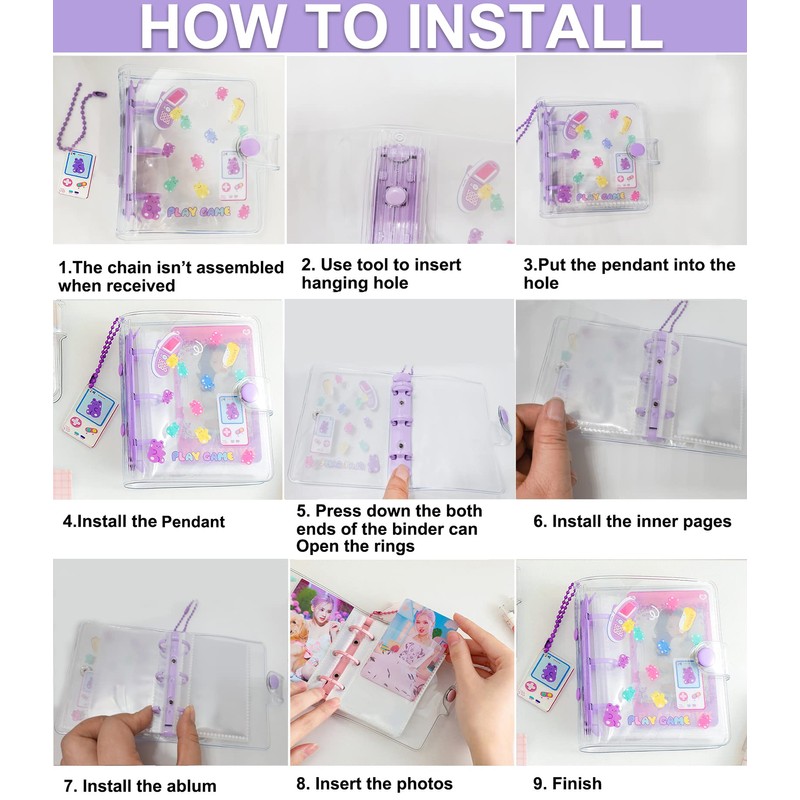 HOW TO INSTALL

PLAY GAME

1.The chain isn't assembled when received

2. Use tool to insert hanging hole

3.Put the pendant into the hole

PLAY GAME

4.Install the Pendant

5. Press down the both ends of the binder can Open the rings

6. Install the inner pages

PLAY GAME

7. Install the ablum

8. Insert the photos

9. Finish