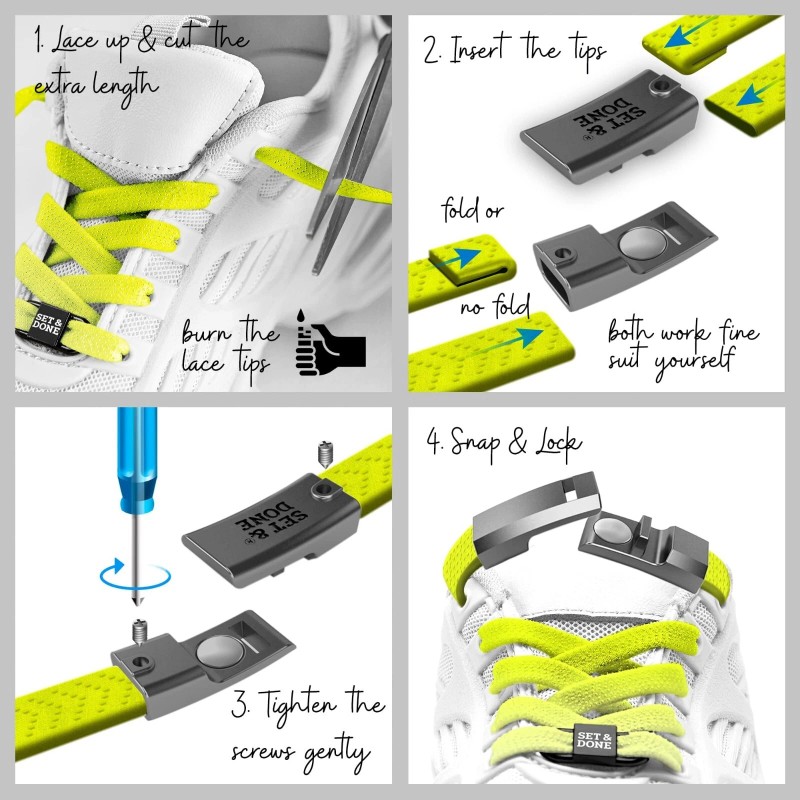 1. Lace up & cut the extra length

SET & DONE

burn the lace tips

2. Insert the tips

SET & DONE

fold or

no fold

both work fine suit yourself

SET & DONE

3. Tighten the screws gently

4. Snap & Lock

SET & DONE