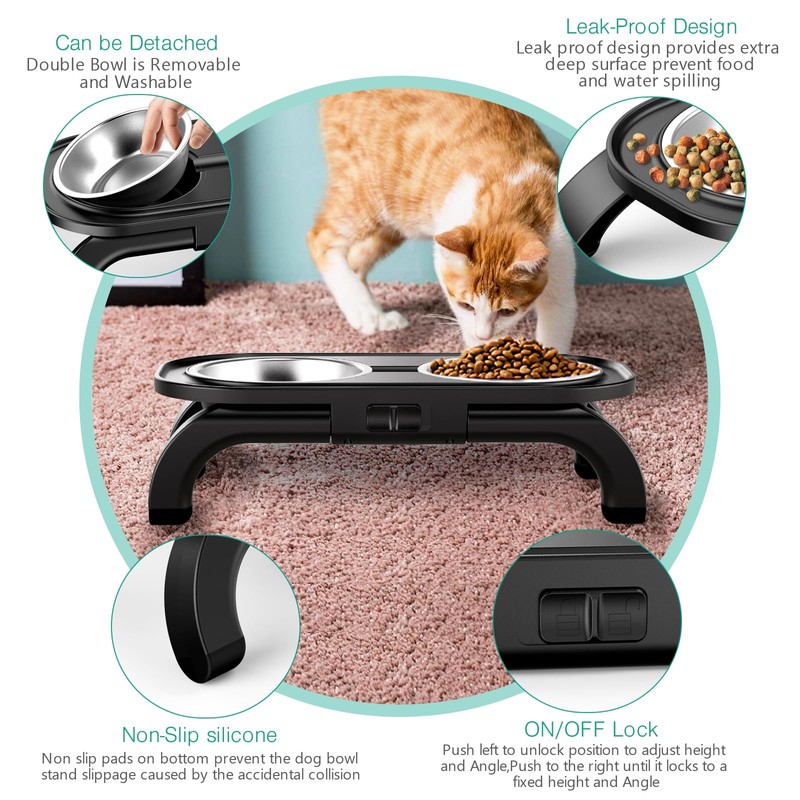 Can be Detached
Double Bowl is Removable and Washable

Leak-Proof Design
Leak proof design provides extra deep surface prevent food and water spilling

Non-Slip silicone
Non slip pads on bottom prevent the dog bowl stand slippage caused by the accidental collision

ON/OFF Lock
Push left to unlock position to adjust height and Angle,Push to the right until it locks to a fixed height and Angle