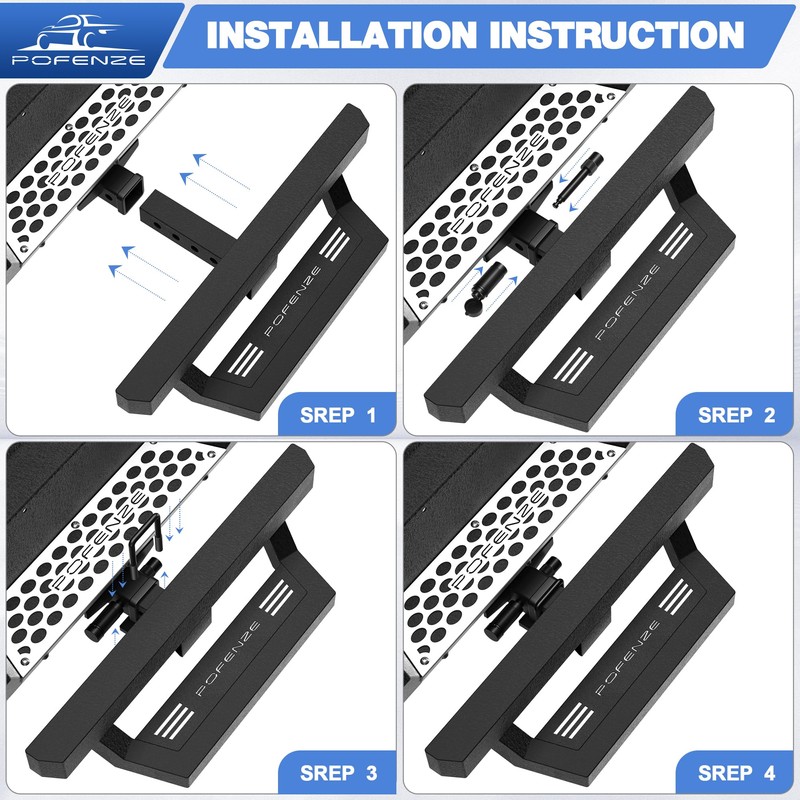 POFENZE

INSTALLATION INSTRUCTION

POFENZE
POFENZE
SREP 1

POFENZE
POFENZE
SREP 2

POFENZE
POFENZE
SREP 3

POFENZE
POFENZE
SREP 4