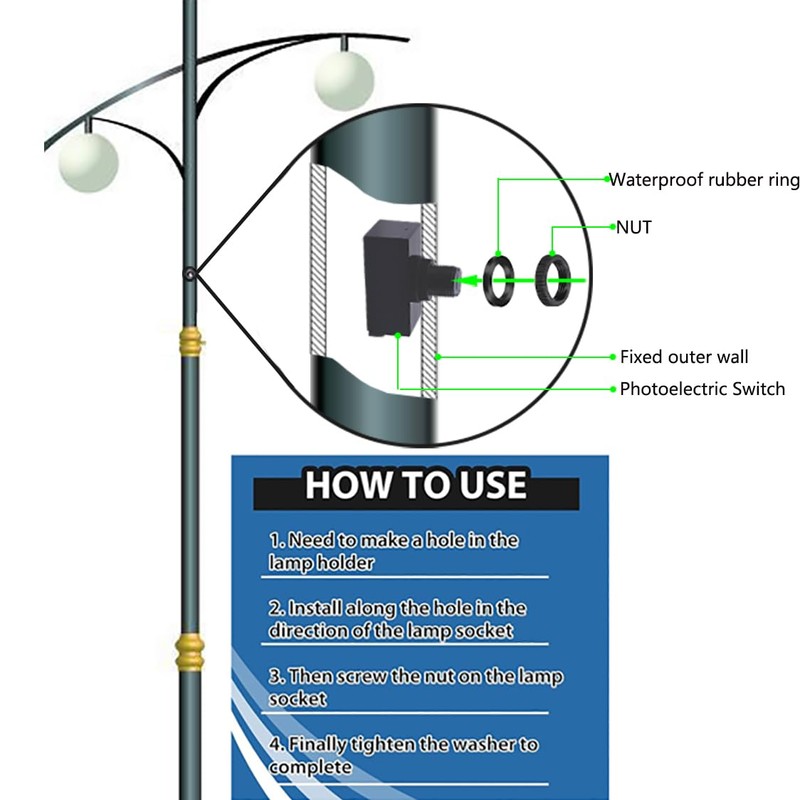 Waterproof rubber ring

NUT

Fixed outer wall

Photoelectric Switch

HOW TO USE

1. Need to make a hole in the lamp holder

2. Install along the hole in the direction of the lamp socket

3. Then screw the nut on the lamp socket

4. Finally tighten the washer to complete