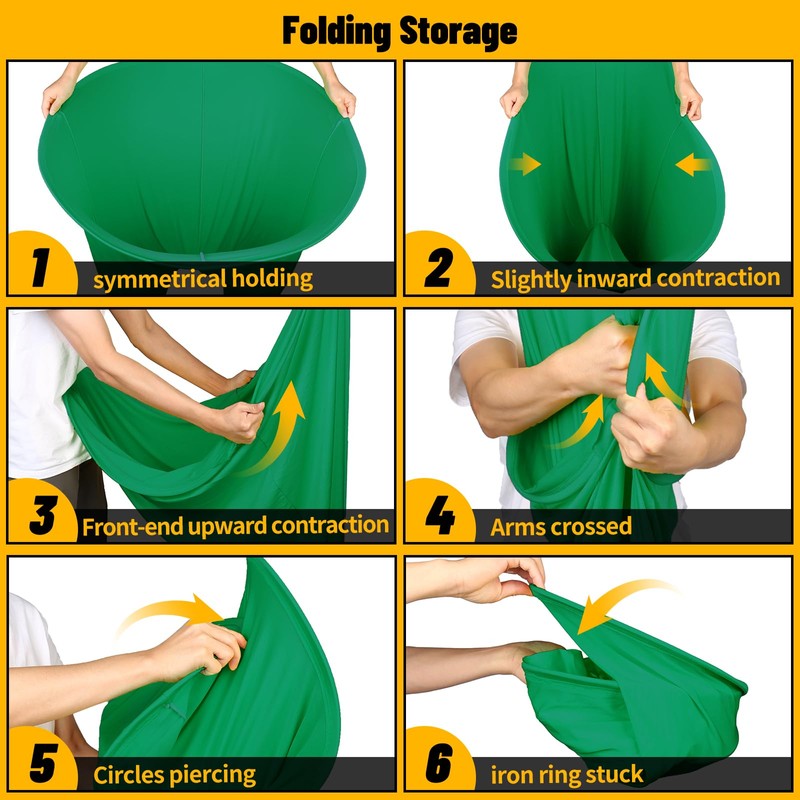 Folding Storage

1 symmetrical holding

2 Slightly inward contraction

3 Front-end upward contraction

4 Arms crossed

5 Circles piercing

6 iron ring stuck