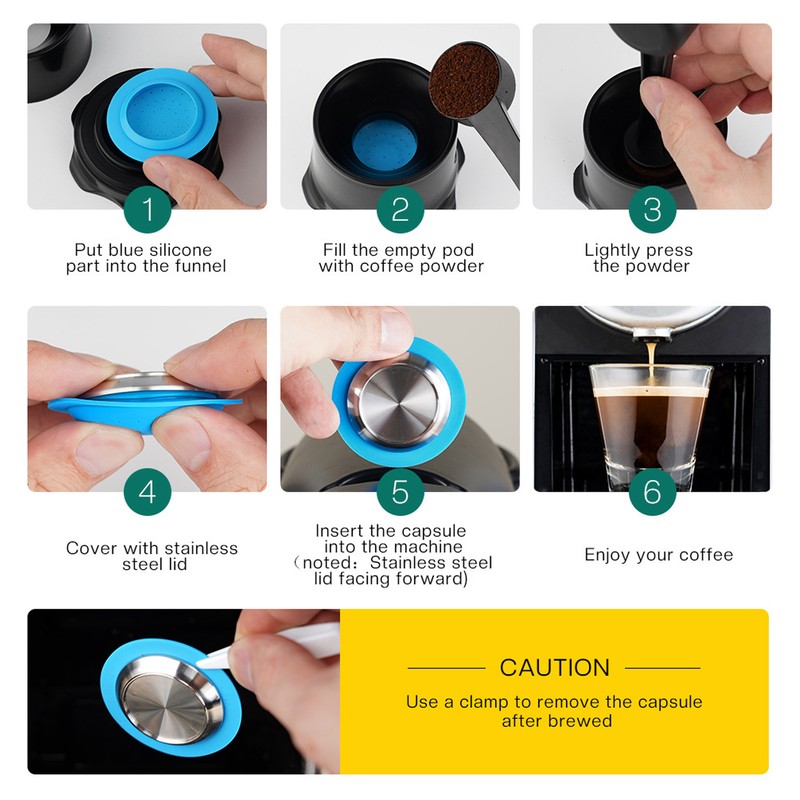 1
Put blue silicone part into the funnel

2
Fill the empty pod with coffee powder

3
Lightly press the powder

4
Cover with stainless steel lid

5
Insert the capsule into the machine （noted：Stainless steel lid facing forward)

6
Enjoy your coffee

CAUTION

Use a clamp to remove the capsule after brewed