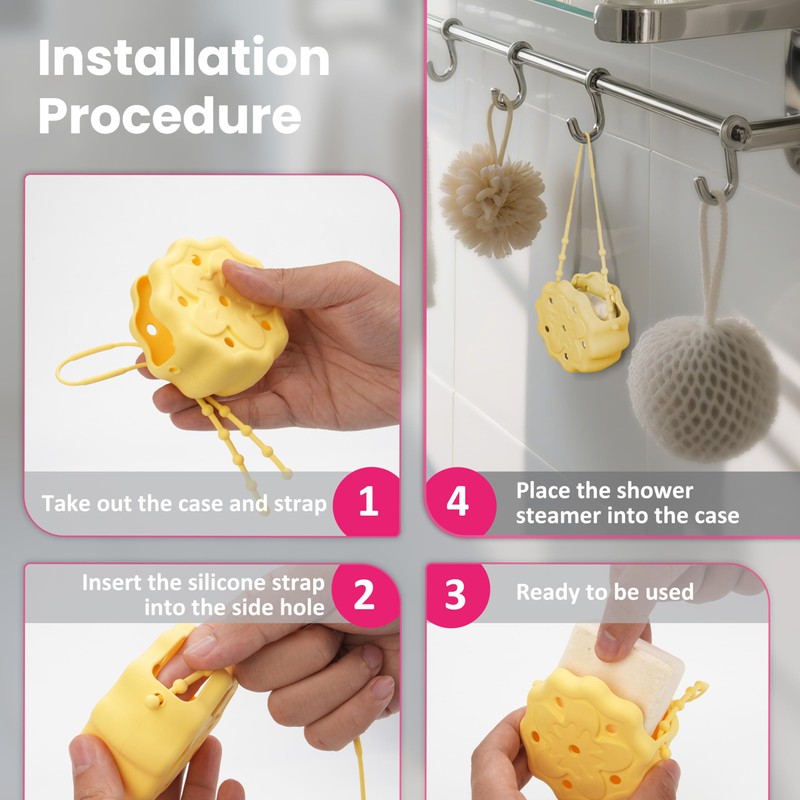 Installation Procedure

Take out the case and strap 1

4 Place the shower steamer into the case

Insert the silicone strap into the side hole 2

3 Ready to be used