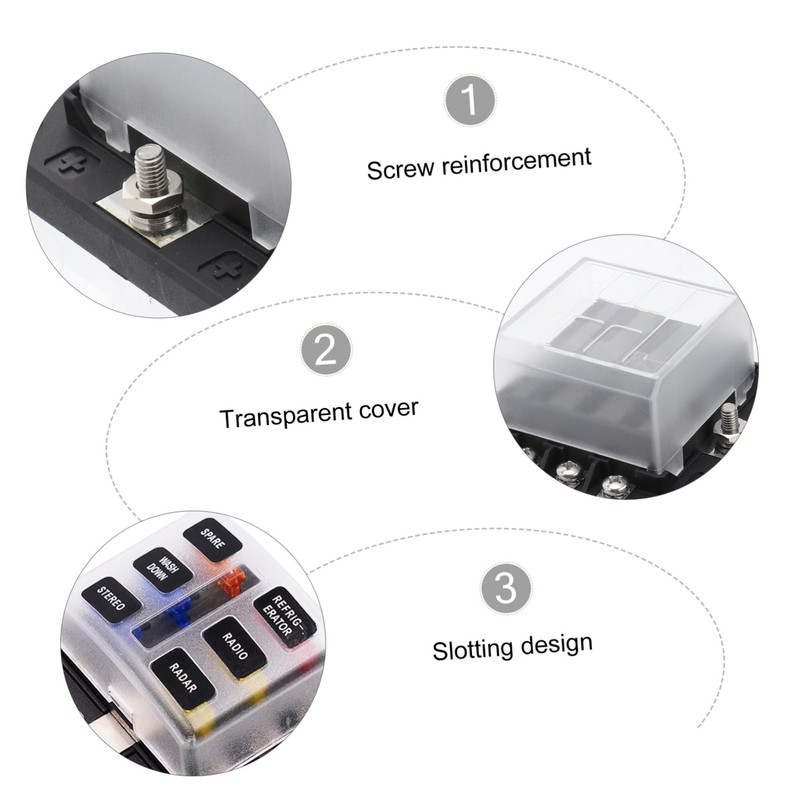 1

Screw reinforcement

2

Transparent cover

SPARE
WASH DOWN
STEREO
REFRIG-ERATOR
RADIO
RADAR

3

Slotting design