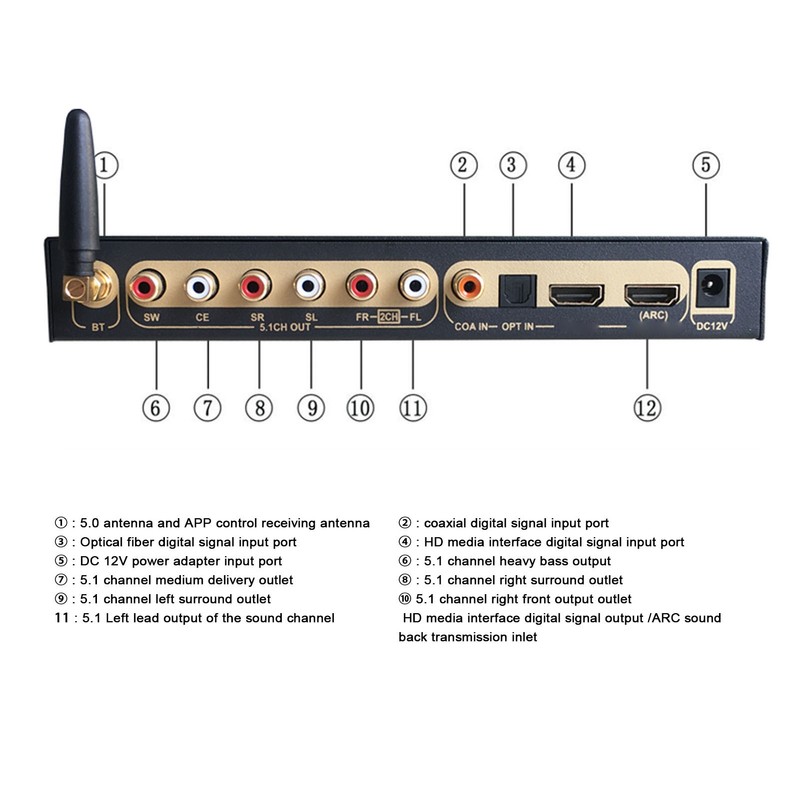 ① ② ③ ④ ⑤

BT SW CE SR SL FR 2CH FL
5.1CH OUT
COA IN OPT IN (ARC) DC12V

⑥ ⑦ ⑧ ⑨ ⑩ ⑪ ⑫

① : 5.0 antenna and APP control receiving antenna
③ : Optical fiber digital signal input port
⑤ : DC 12V power adapter input port
⑦ : 5.1 channel medium delivery outlet
⑨ : 5.1 channel left surround outlet
11 : 5.1 Left lead output of the sound channel

② : coaxial digital signal input port
④ : HD media interface digital signal input port
⑥ : 5.1 channel heavy bass output
⑧ : 5.1 channel right surround outlet
⑩ 5.1 channel right front output outlet
HD media interface digital signal output /ARC sound back transmission inlet