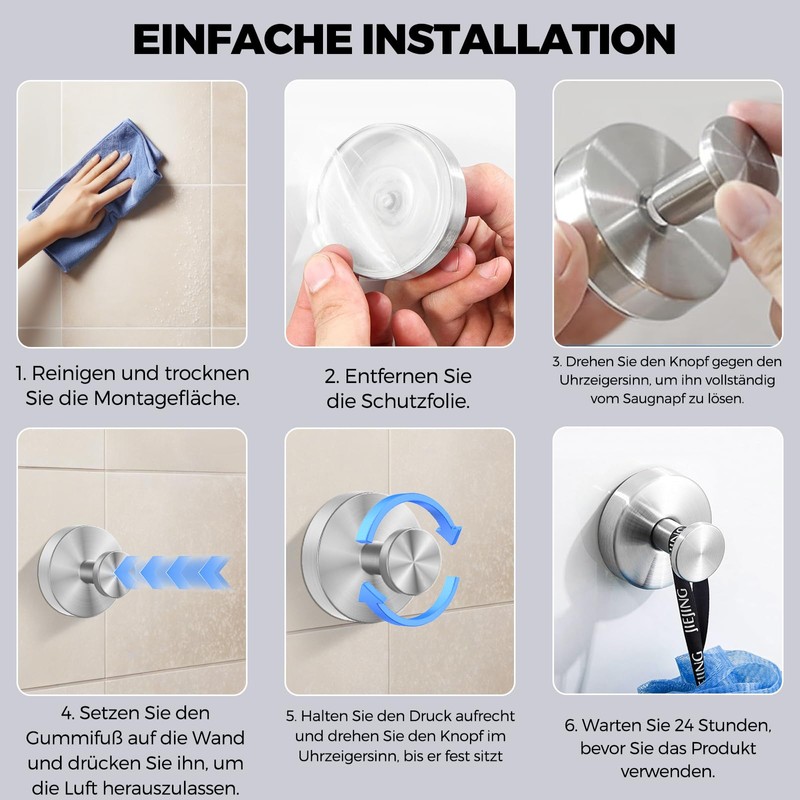 EINFACHE INSTALLATION

1. Reinigen und trocknen Sie die Montagefläche.

2. Entfernen Sie die Schutzfolie.

3. Drehen Sie den Knopf gegen den Uhrzeigersinn, um ihn vollständig vom Saugnapf zu lösen.

4. Setzen Sie den Gummifuß auf die Wand und drücken Sie ihn, um die Luft herauszulassen.

5. Halten Sie den Druck aufrecht und drehen Sie den Knopf im Uhrzeigersinn, bis er fest sitzt

JIEJING

6. Warten Sie 24 Stunden, bevor Sie das Produkt verwenden.