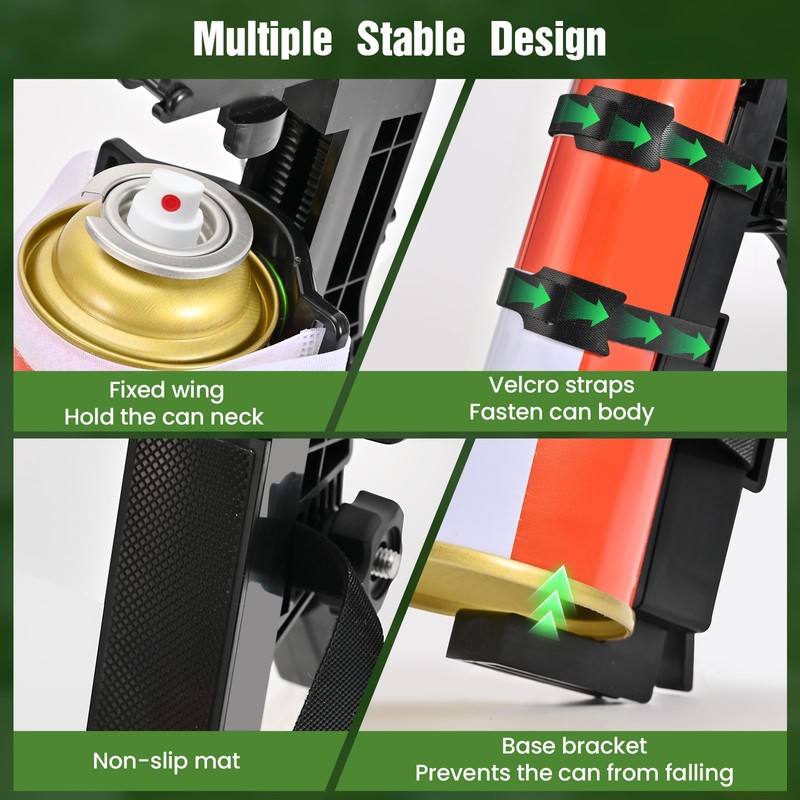 Multiple Stable Design

Fixed wing
Hold the can neck

Velcro straps
Fasten can body

Non-slip mat

Base bracket
Prevents the can from falling