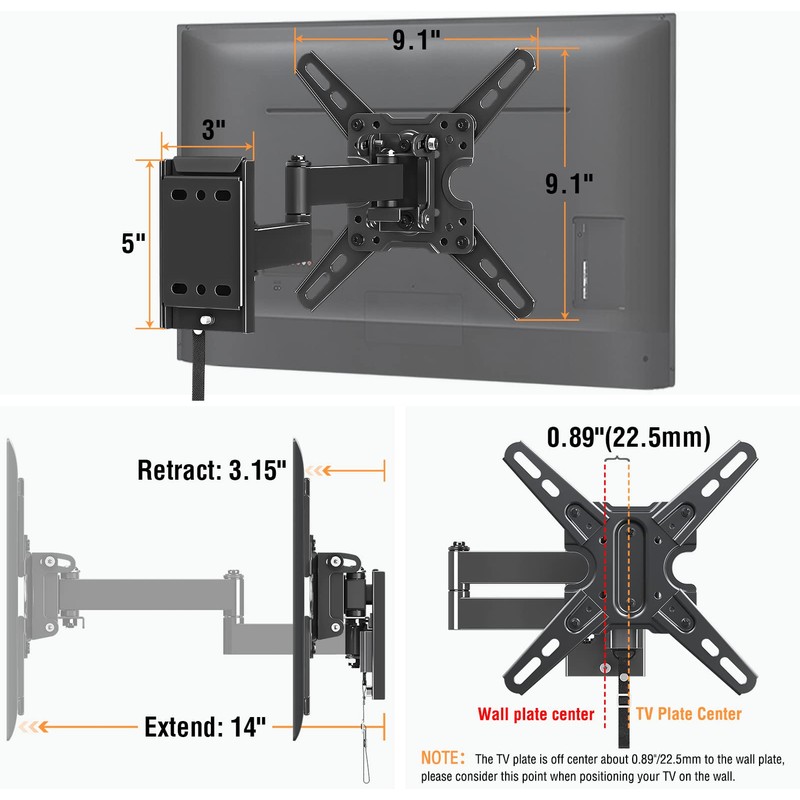 9.1"

3"

9.1"

5"

Retract: 3.15"

Extend: 14"

0.89"(22.5mm)

Wall plate center

TV Plate Center

NOTE: The TV plate is off center about 0.89"/22.5mm to the wall plate, please consider this point when positioning your TV on the wall.