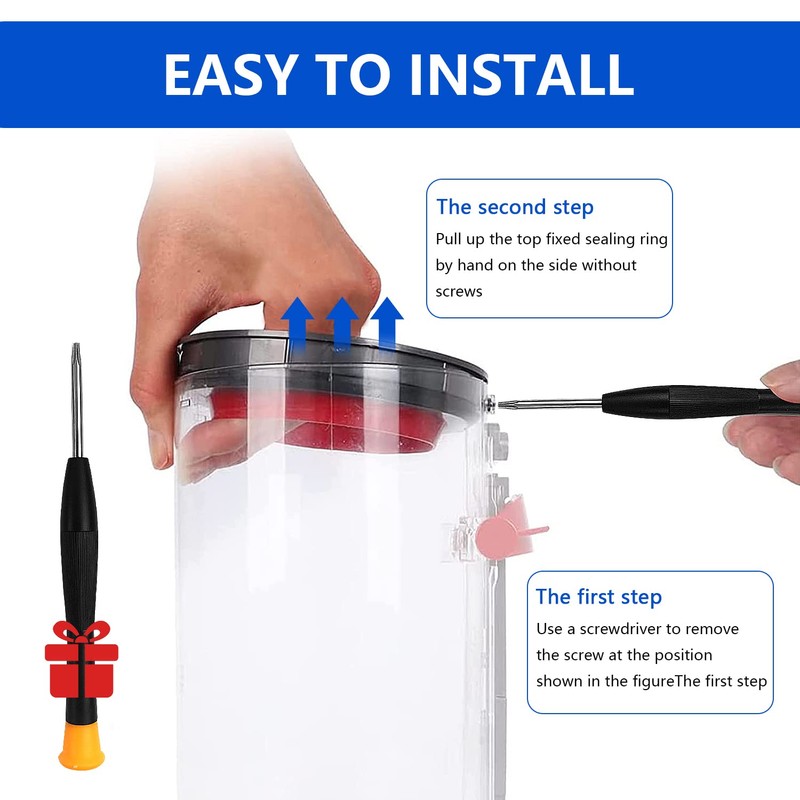 EASY TO INSTALL

The second step
Pull up the top fixed sealing ring by hand on the side without screws

The first step
Use a screwdriver to remove the screw at the position shown in the figureThe first step