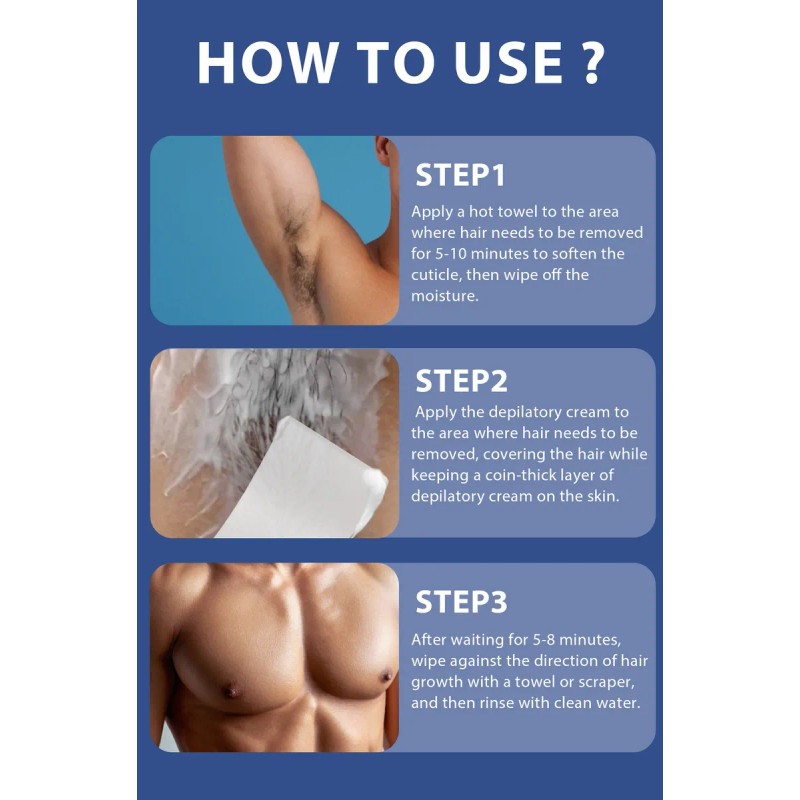 HOW TO USE ?

STEP1

Apply a hot towel to the area where hair needs to be removed for 5-10 minutes to soften the cuticle, then wipe off the moisture.

STEP2

Apply the depilatory cream to the area where hair needs to be removed, covering the hair while keeping a coin-thick layer of depilatory cream on the skin.

STEP3

After waiting for 5-8 minutes, wipe against the direction of hair growth with a towel or scraper, and then rinse with clean water.