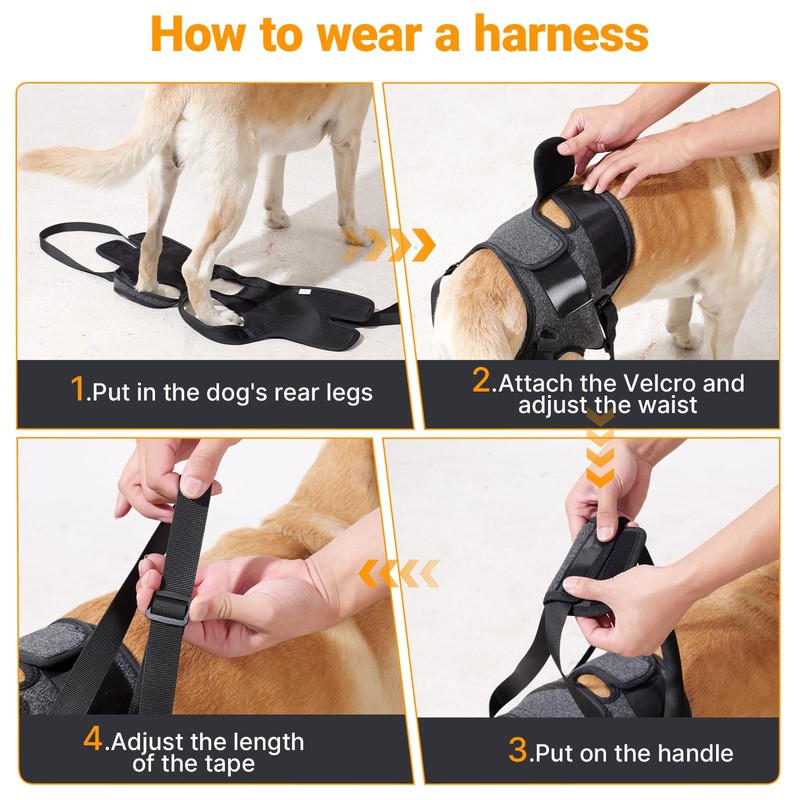 How to wear a harness

1.Put in the dog's rear legs

2.Attach the Velcro and adjust the waist

4.Adjust the length of the tape

3.Put on the handle