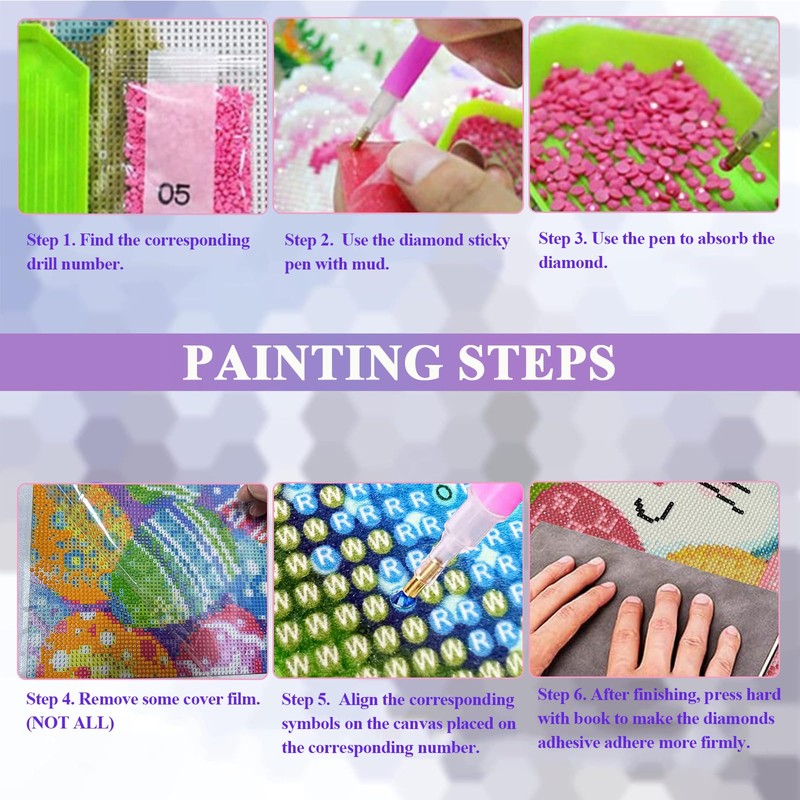 05

Step 1. Find the corresponding drill number.

Step 2. Use the diamond sticky pen with mud.

Step 3. Use the pen to absorb the diamond.

PAINTING STEPS

Step 4. Remove some cover film. (NOT ALL)

Step 5. Align the corresponding symbols on the canvas placed on the corresponding number.

Step 6. After finishing, press hard with book to make the diamonds adhesive adhere more firmly.