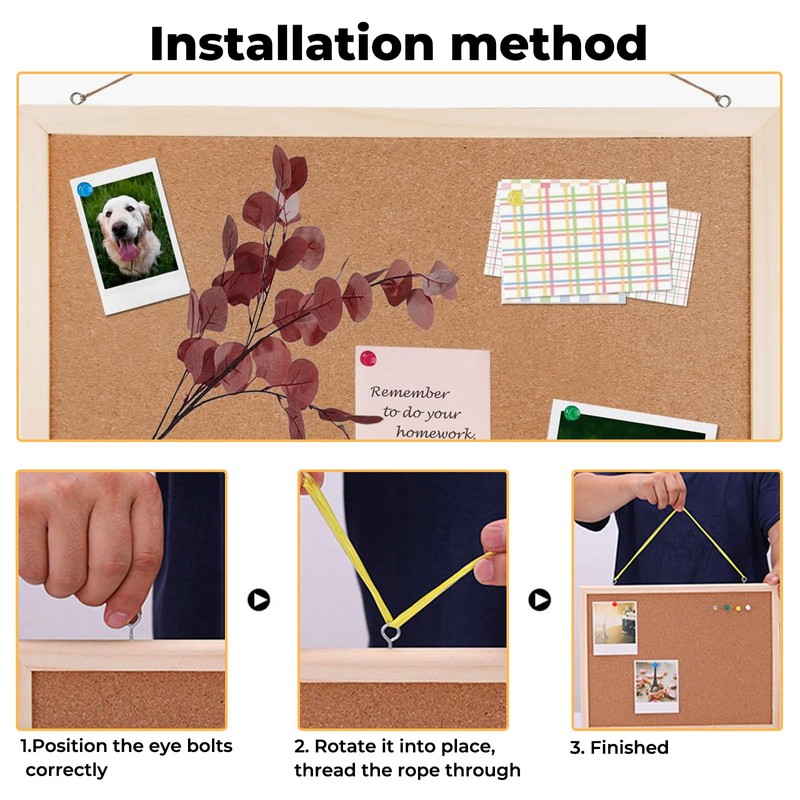 Installation method

Remember to do your homework.

1.Position the eye bolts correctly

2. Rotate it into place, thread the rope through

3. Finished