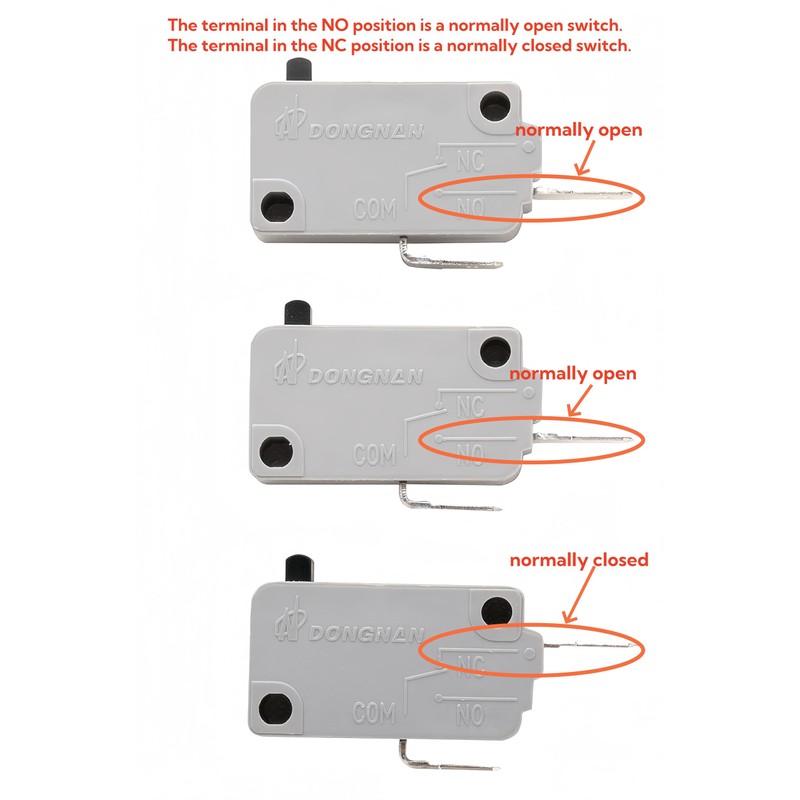 The terminal in the NO position is a normally open switch.
The terminal in the NC position is a normally closed switch.

DONGNAN
normally open
NC
COM
NO

DONGNAN
normally open
NC
COM
NO

normally closed
DONGNAN
NC
COM
NO