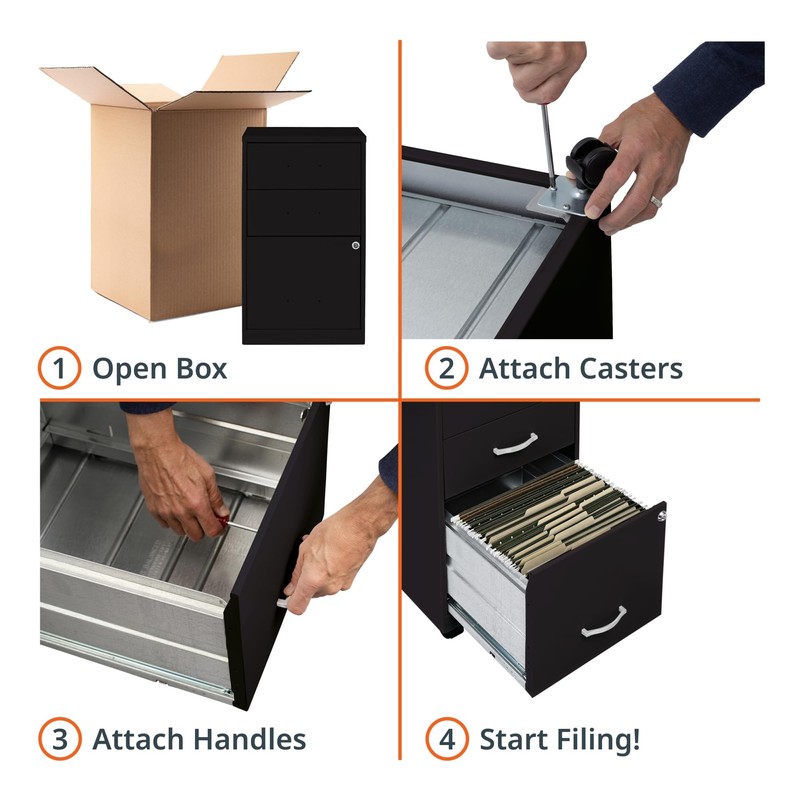 1 Open Box

2 Attach Casters

3 Attach Handles

4 Start Filing!