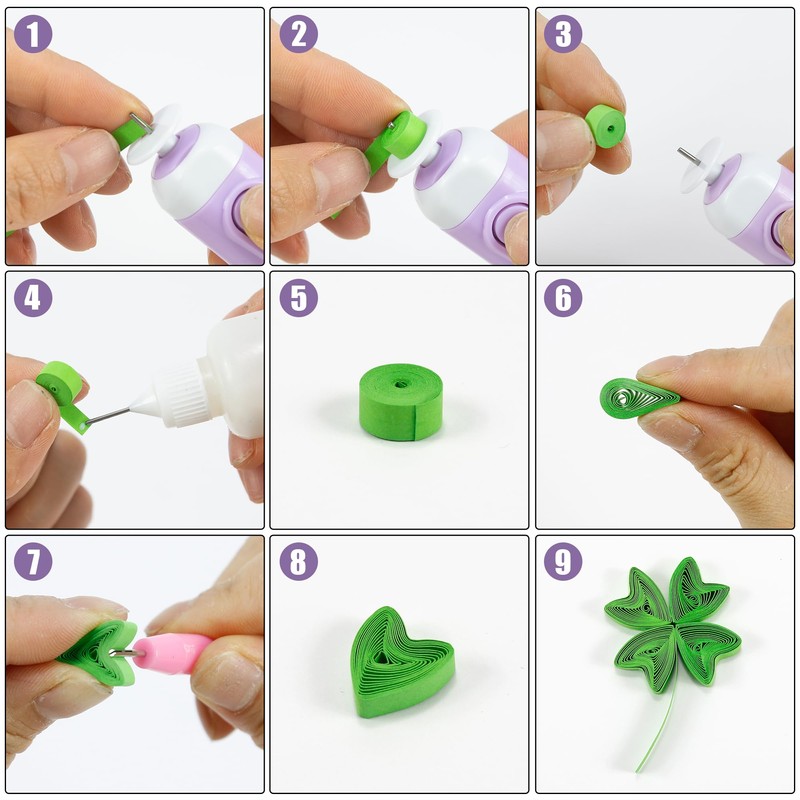 1
2
3
4
5
6
7
8
9