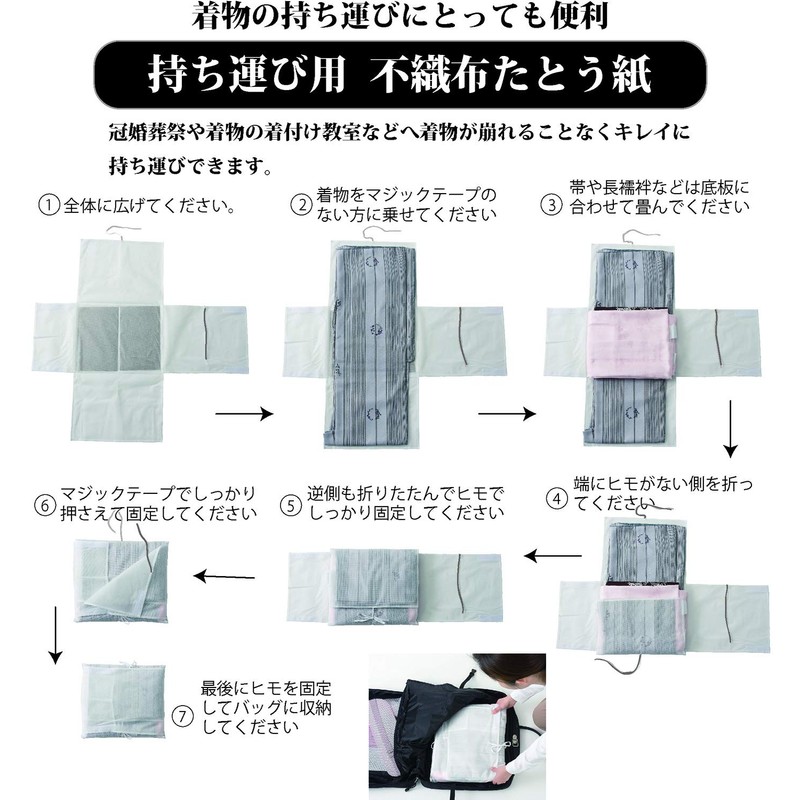 着物の持ち運びにとっても便利

持ち運び用 不織布たとう紙

冠婚葬祭や着物の着付け教室などへ着物が崩れることなくキレイに持ち運びできます。

① 全体に広げてください。

② 着物をマジックテープのない方に乗せてください

③ 帯や長襦袢などは底板に合わせて畳んでください

④ 端にヒモがない側を折ってください

⑤ 逆側も折りたたんでヒモでしっかり固定してください

⑥ マジックテープでしっかり押さえて固定してください

⑦ 最後にヒモを固定してバッグに収納してください