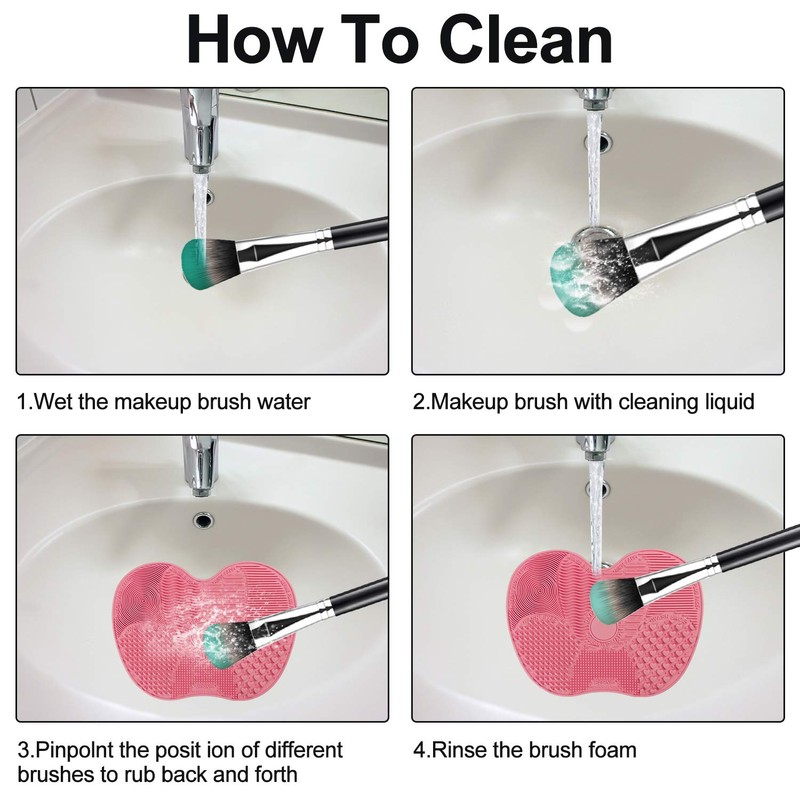 How To Clean

1.Wet the makeup brush water

2.Makeup brush with cleaning liquid

3.Pinpolnt the posit ion of different brushes to rub back and forth

4.Rinse the brush foam