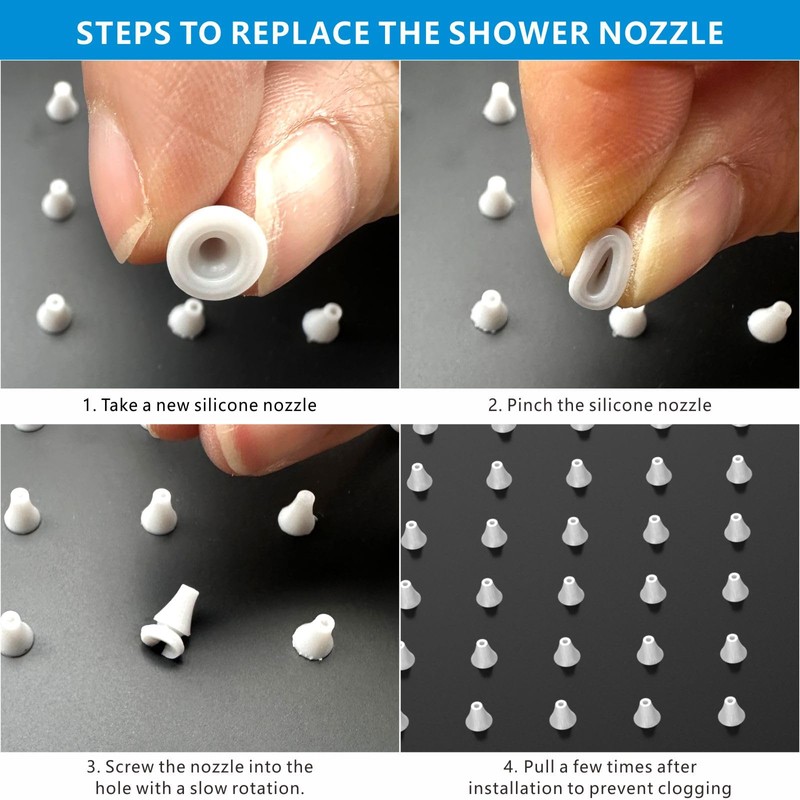 STEPS TO REPLACE THE SHOWER NOZZLE

1. Take a new silicone nozzle

2. Pinch the silicone nozzle

3. Screw the nozzle into the hole with a slow rotation.

4. Pull a few times after installation to prevent clogging