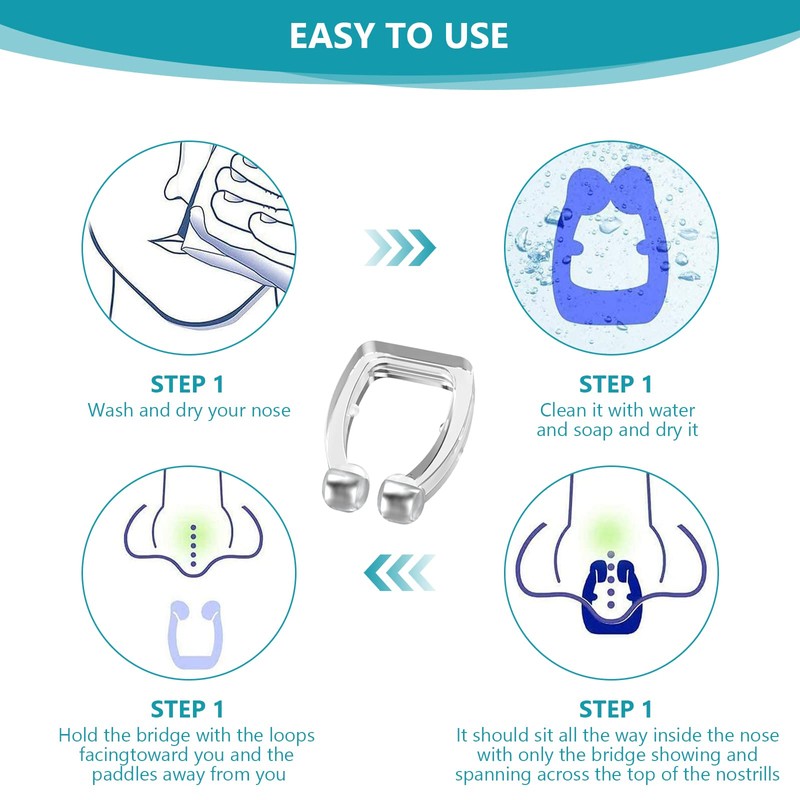 EASY TO USE

STEP 1
Wash and dry your nose

STEP 1
Clean it with water and soap and dry it

STEP 1
Hold the bridge with the loops facingtoward you and the paddles away from you

STEP 1
It should sit all the way inside the nose with only the bridge showing and spanning across the top of the nostrills