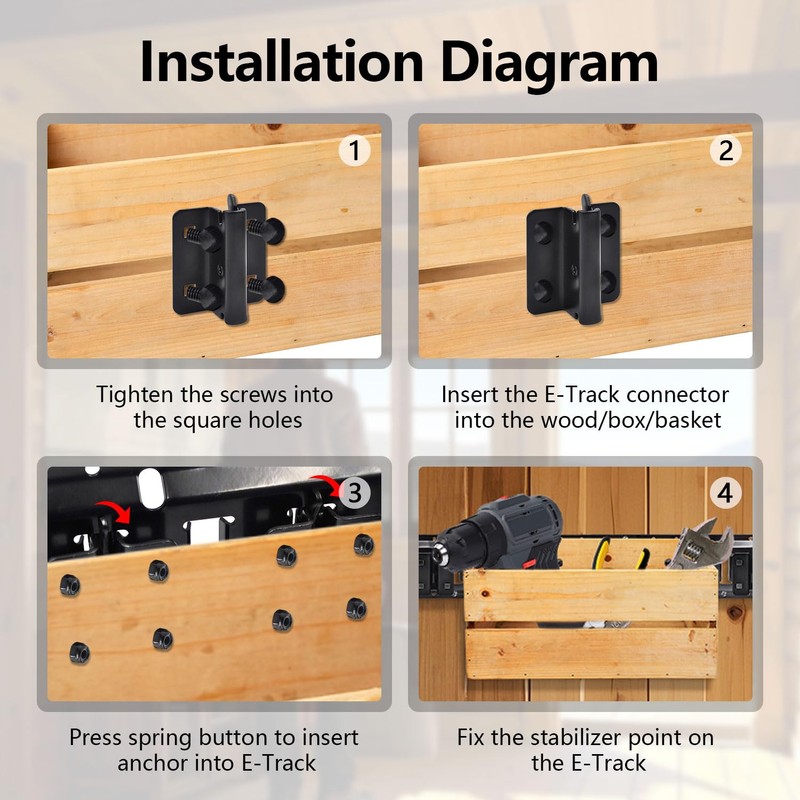 Installation Diagram

1

Tighten the screws into the square holes

2

Insert the E-Track connector into the wood/box/basket

3

Press spring button to insert anchor into E-Track

4

Fix the stabilizer point on the E-Track