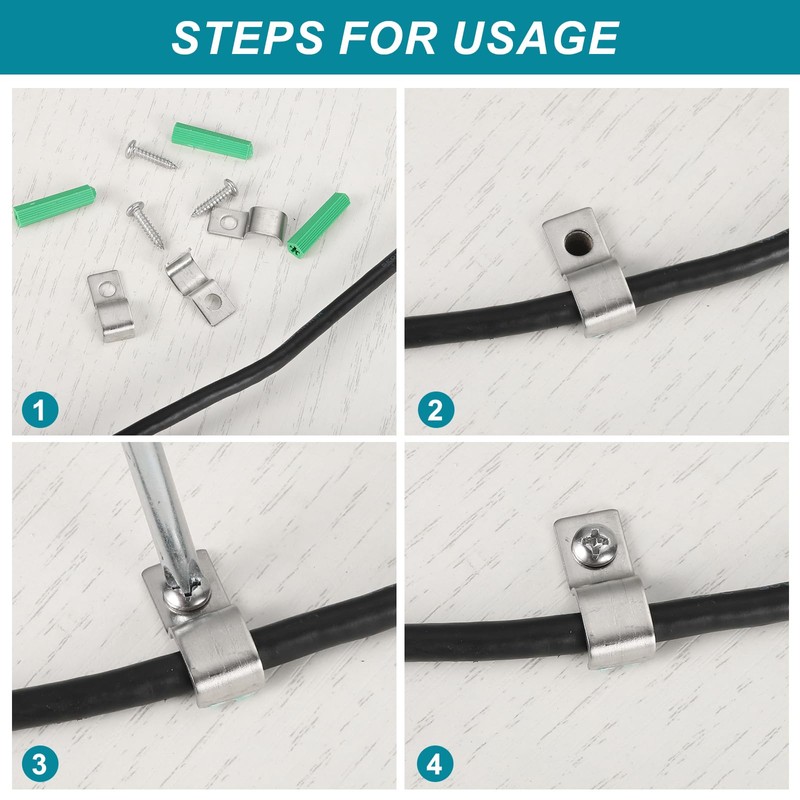 STEPS FOR USAGE

1

2

3

4