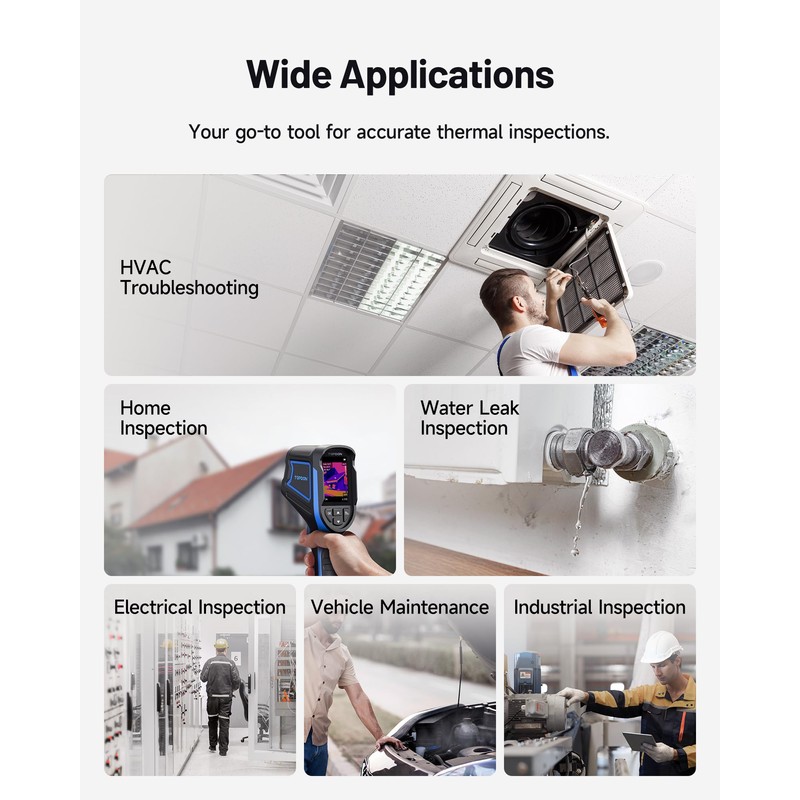 Wide Applications

Your go-to tool for accurate thermal inspections.

HVAC Troubleshooting

Home Inspection

TOPDON

Water Leak Inspection

Electrical Inspection

Vehicle Maintenance

Industrial Inspection