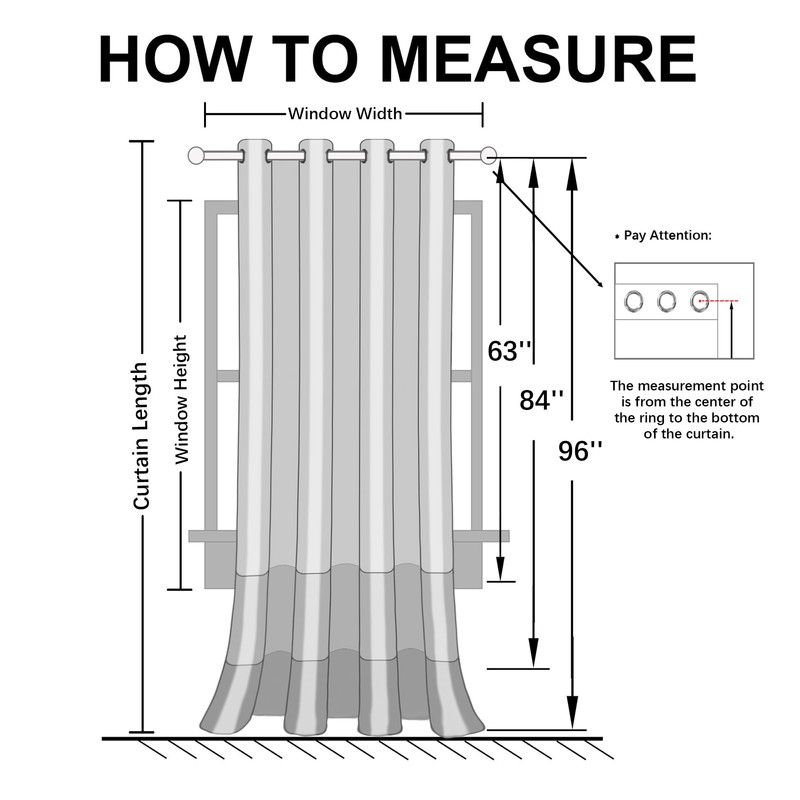 HOW TO MEASURE

Window Width

Curtain Length

Window Height

63''

84''

96''

• Pay Attention:

The measurement point is from the center of the ring to the bottom of the curtain.