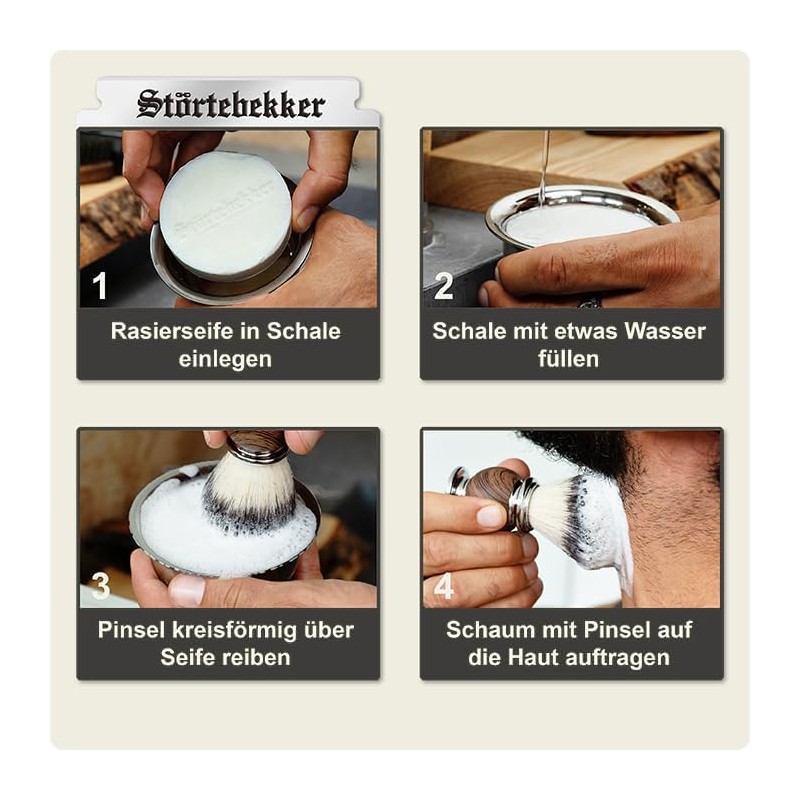 Störtebekker

Störtebekker

1

Rasierseife in Schale einlegen

2

Schale mit etwas Wasser füllen

3

Pinsel kreisförmig über Seife reiben

4

Schaum mit Pinsel auf die Haut auftragen