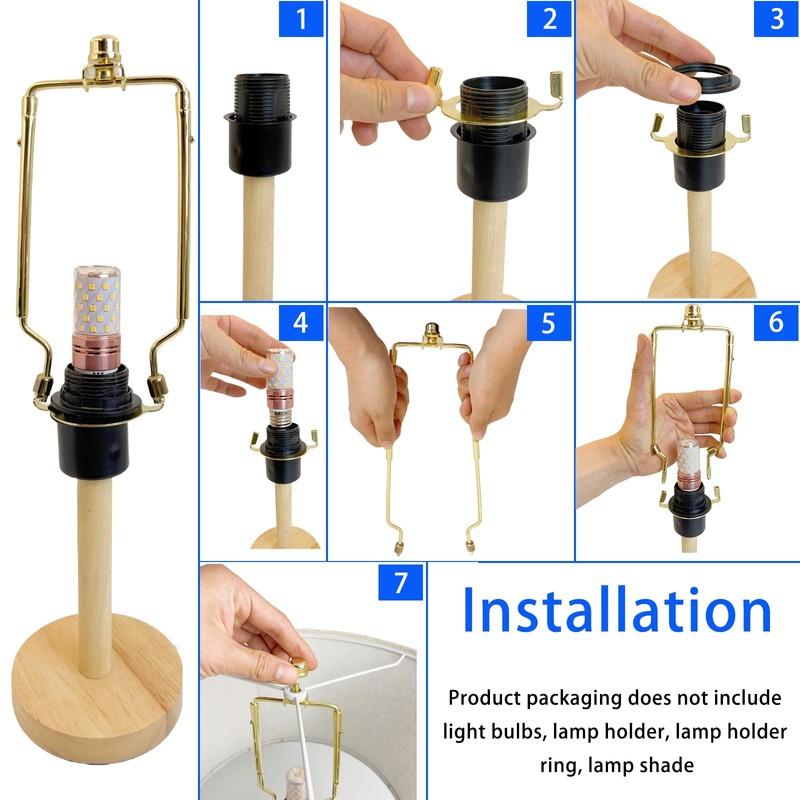 1

2

3

4

5

6

7

Installation

Product packaging does not include light bulbs, lamp holder, lamp holder ring, lamp shade