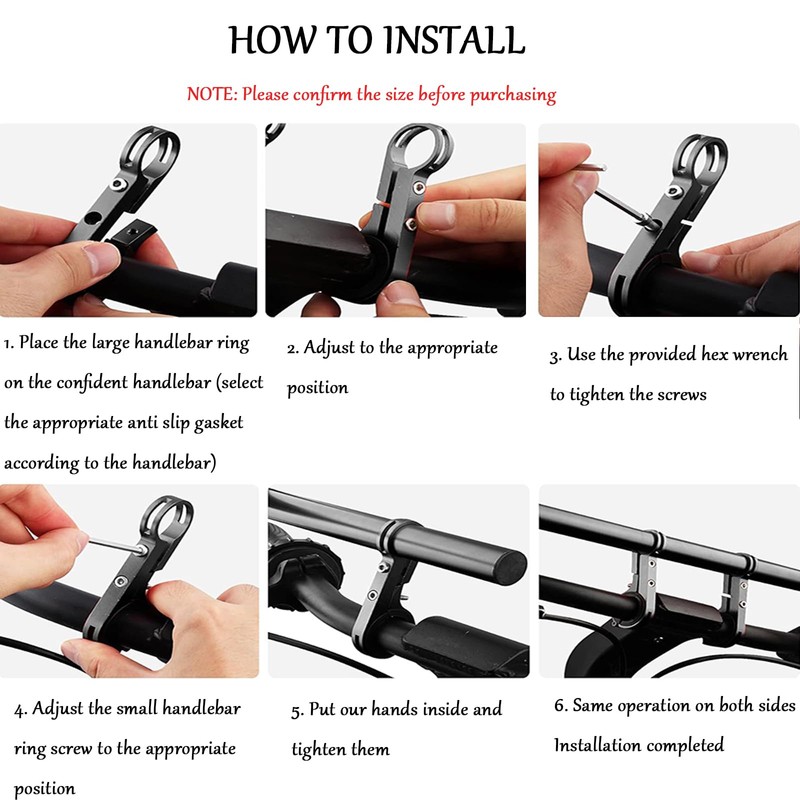 HOW TO INSTALL

NOTE: Please confirm the size before purchasing

1. Place the large handlebar ring on the confident handlebar (select the appropriate anti slip gasket according to the handlebar)

2. Adjust to the appropriate position

3. Use the provided hex wrench to tighten the screws

4. Adjust the small handlebar ring screw to the appropriate position

5. Put our hands inside and tighten them

6. Same operation on both sides Installation completed