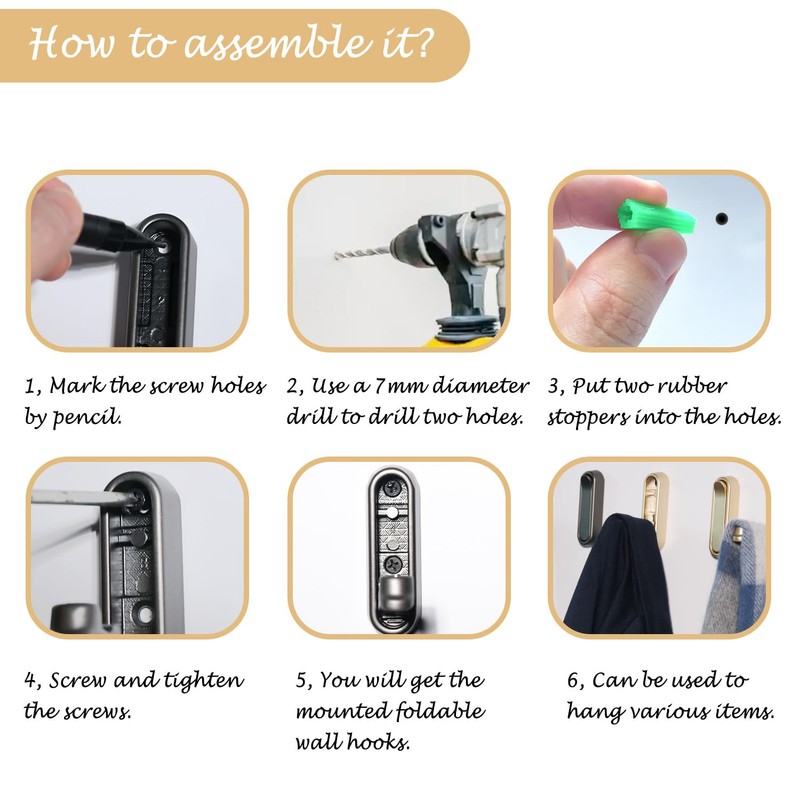 How to assemble it?

1, Mark the screw holes by pencil.

2, Use a 7mm diameter drill to drill two holes.

3, Put two rubber stoppers into the holes.

4, Screw and tighten the screws.

5, You will get the mounted foldable wall hooks.

6, Can be used to hang various items.