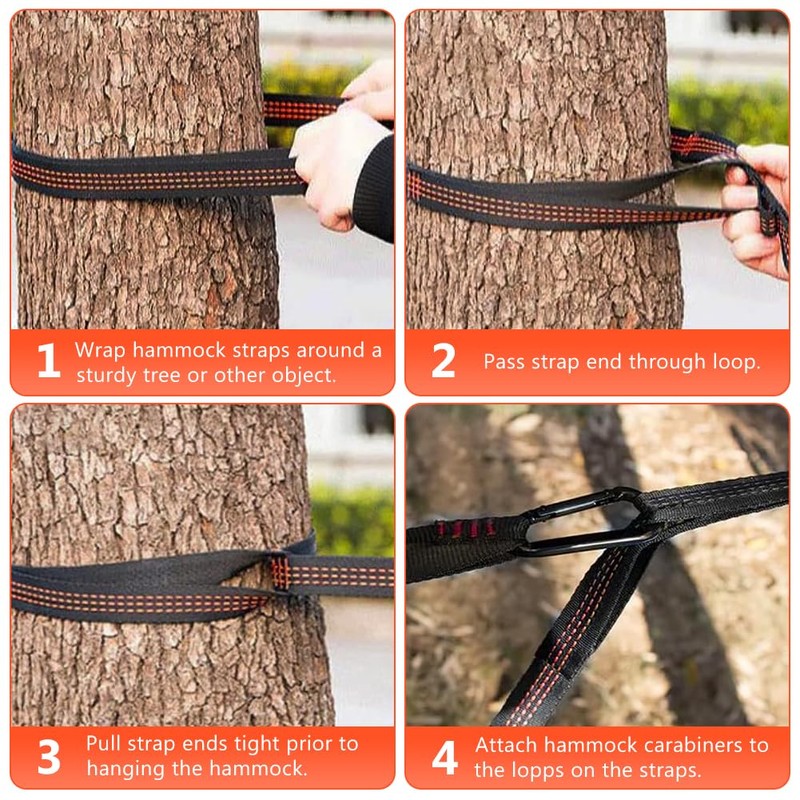 1 Wrap hammock straps around a sturdy tree or other object.

2 Pass strap end through loop.

3 Pull strap ends tight prior to hanging the hammock.

4 Attach hammock carabiners to the lopps on the straps.