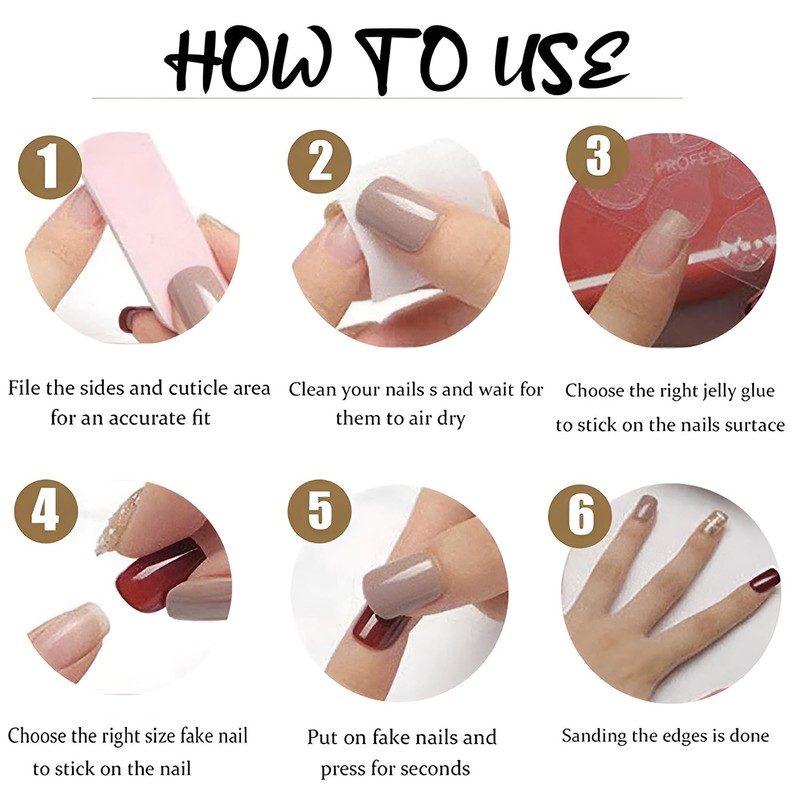 HOW TO USE

1

File the sides and cuticle area for an accurate fit

2

Clean your nails s and wait for them to air dry

3

PROFESS

Choose the right jelly glue to stick on the nails surtace

4

Choose the right size fake nail to stick on the nail

5

Put on fake nails and press for seconds

6

Sanding the edges is done