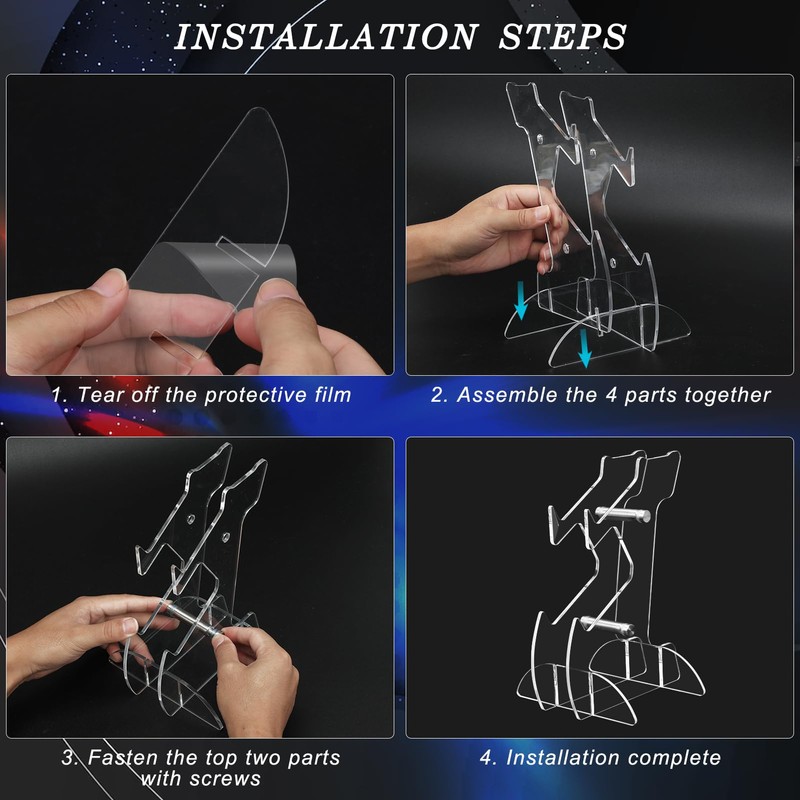 INSTALLATION STEPS

1. Tear off the protective film

2. Assemble the 4 parts together

3. Fasten the top two parts with screws

4. Installation complete