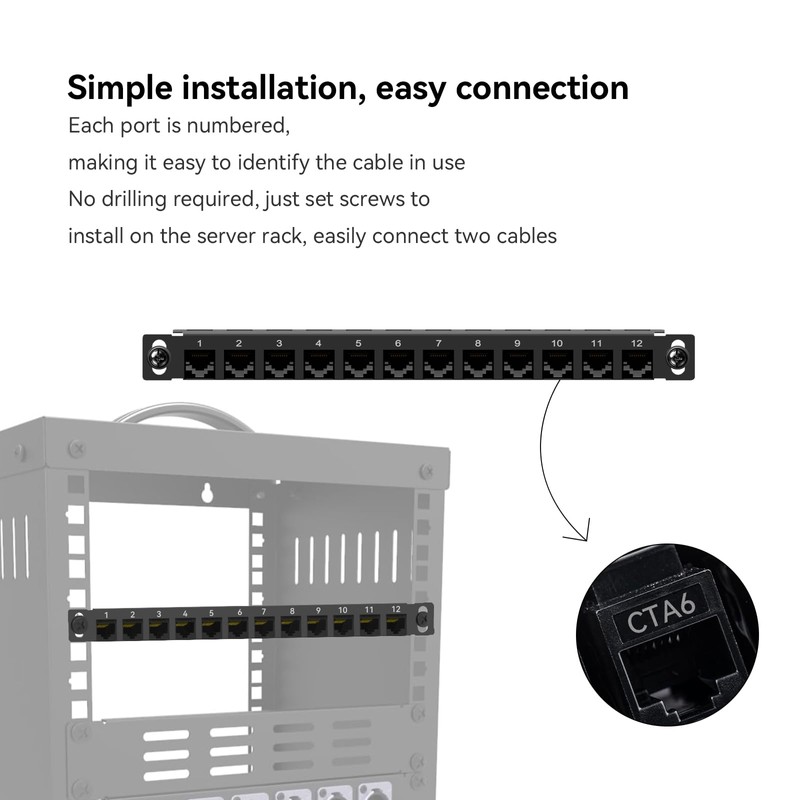 Simple installation, easy connection

Each port is numbered,
making it easy to identify the cable in use
No drilling required, just set screws to
install on the server rack, easily connect two cables

1 2 3 4 5 6 7 8 9 10 11 12

1 2 3 4 5 6 7 8 9 10 11 12

CTA6