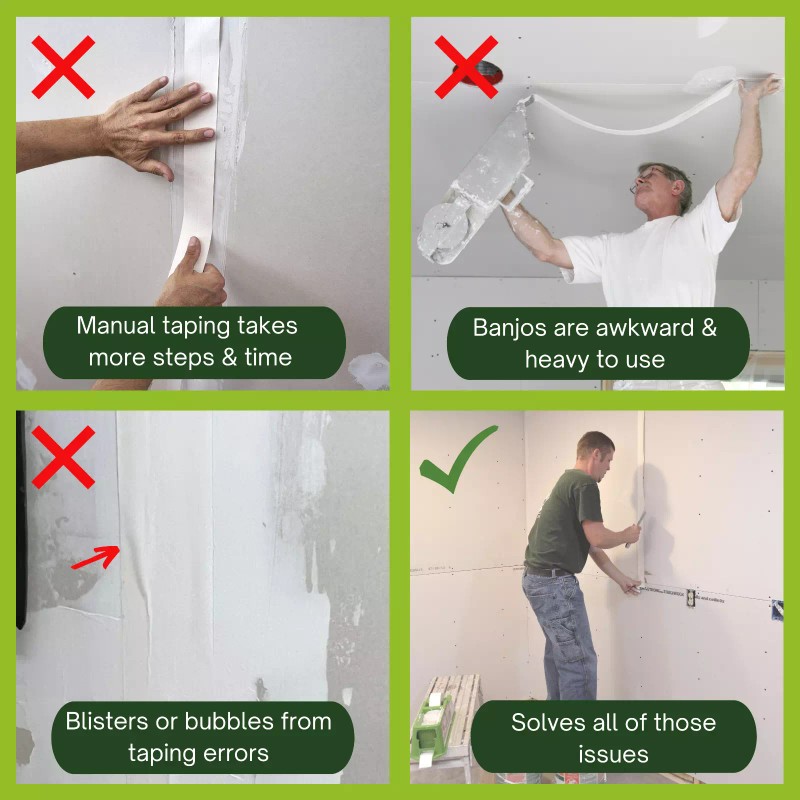 Manual taping takes more steps & time

Banjos are awkward & heavy to use

Blisters or bubbles from taping errors

Solves all of those issues