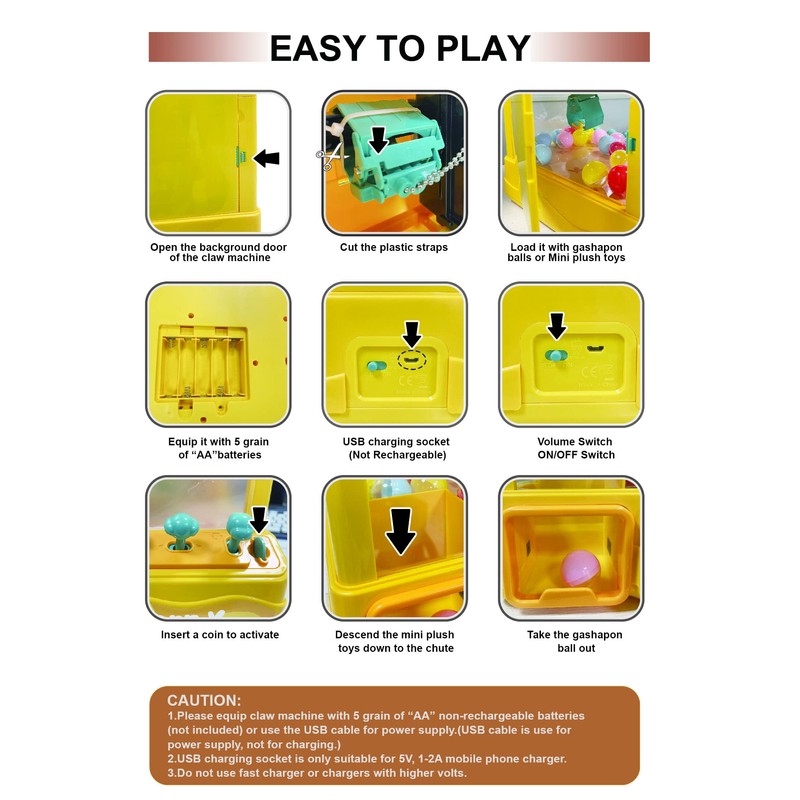 EASY TO PLAY

Open the background door of the claw machine

Cut the plastic straps

Load it with gashapon balls or Mini plush toys

Equip it with 5 grain of "AA"batteries

USB charging socket (Not Rechargeable)

Volume Switch ON/OFF Switch

Insert a coin to activate

Descend the mini plush toys down to the chute

Take the gashapon ball out

CAUTION:
1.Please equip claw machine with 5 grain of "AA" non-rechargeable batteries (not included) or use the USB cable for power supply.(USB cable is use for power supply, not for charging.)
2.USB charging socket is only suitable for 5V, 1-2A mobile phone charger.
3.Do not use fast charger or chargers with higher volts.