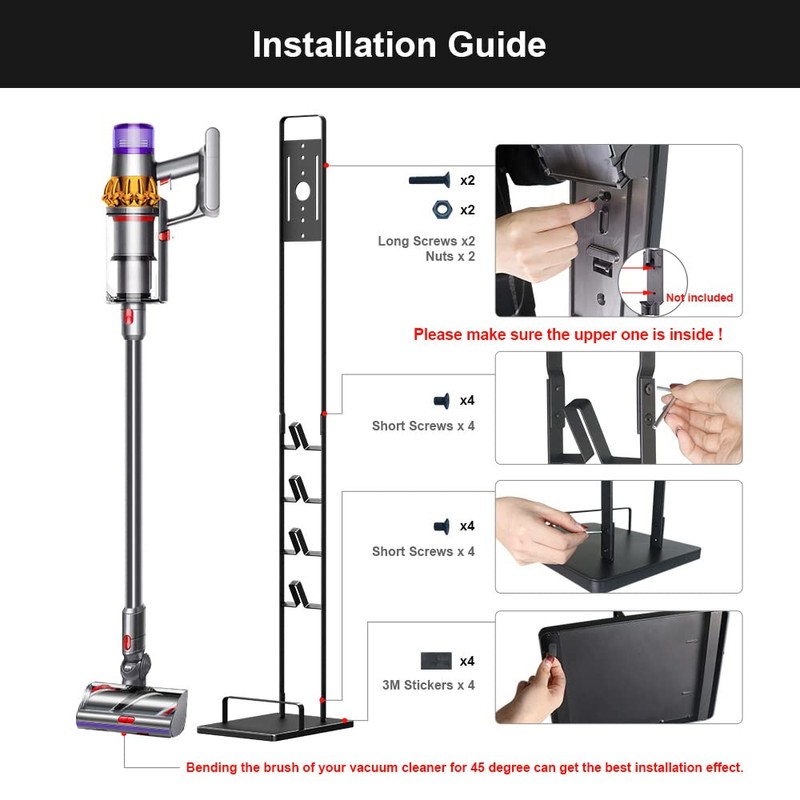 Installation Guide

x2

x2

Long Screws x2
Nuts x 2

Not included

Please make sure the upper one is inside !

x4

Short Screws x 4

x4

Short Screws x 4

x4

3M Stickers x 4

Bending the brush of your vacuum cleaner for 45 degree can get the best installation effect.