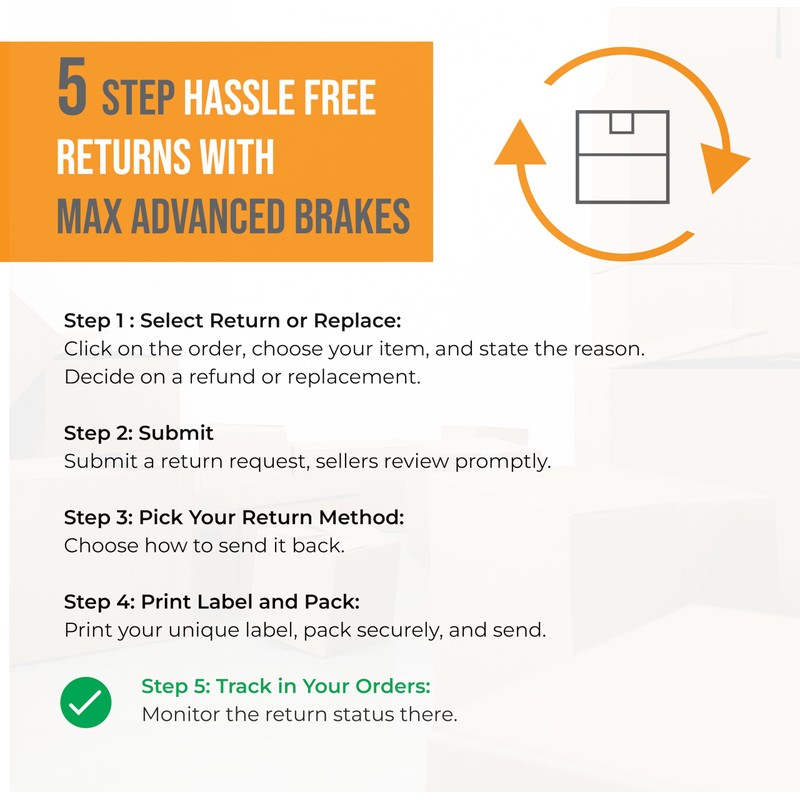 5 STEP HASSLE FREE RETURNS WITH MAX ADVANCED BRAKES

Step 1 : Select Return or Replace:
Click on the order, choose your item, and state the reason. Decide on a refund or replacement.

Step 2: Submit
Submit a return request, sellers review promptly.

Step 3: Pick Your Return Method:
Choose how to send it back.

Step 4: Print Label and Pack:
Print your unique label, pack securely, and send.

Step 5: Track in Your Orders:
Monitor the return status there.