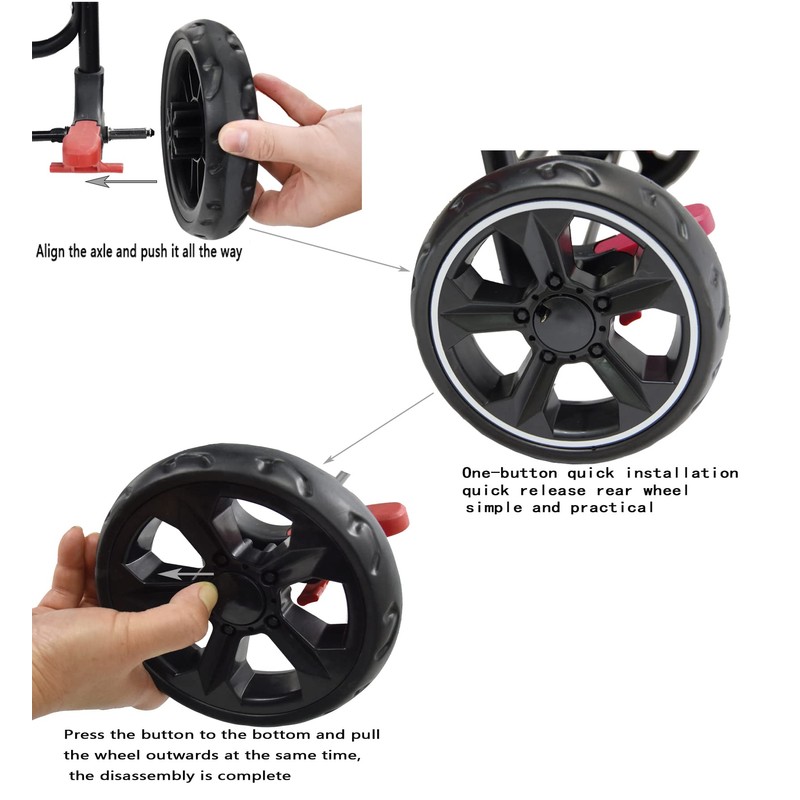 Align the axle and push it all the way

One-button quick installation quick release rear wheel simple and practical

Press the button to the bottom and pull the wheel outwards at the same time, the disassembly is complete