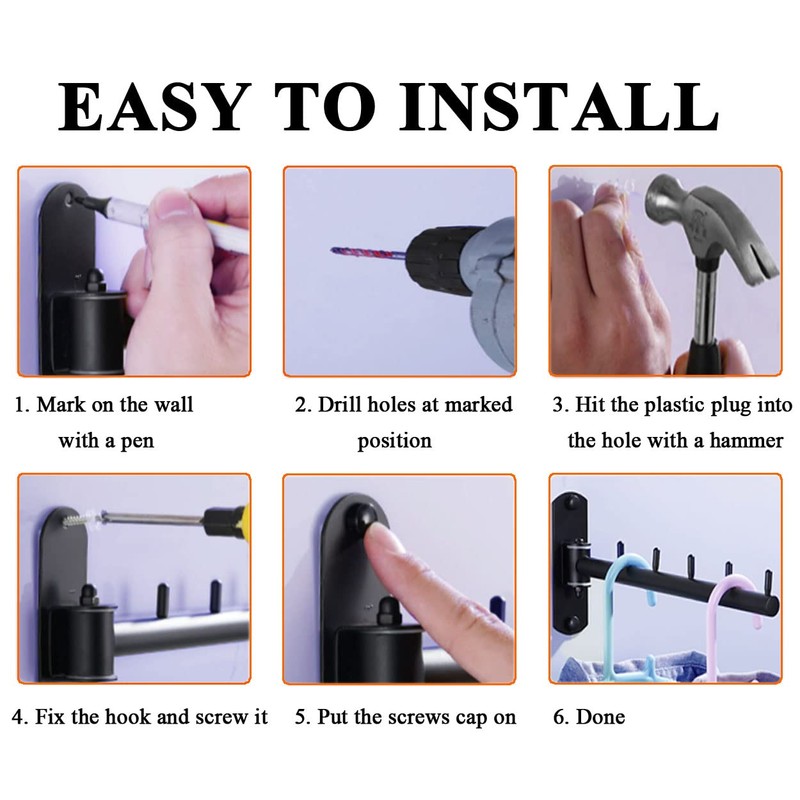 EASY TO INSTALL

1. Mark on the wall with a pen

2. Drill holes at marked position

3. Hit the plastic plug into the hole with a hammer

4. Fix the hook and screw it

5. Put the screws cap on

6. Done