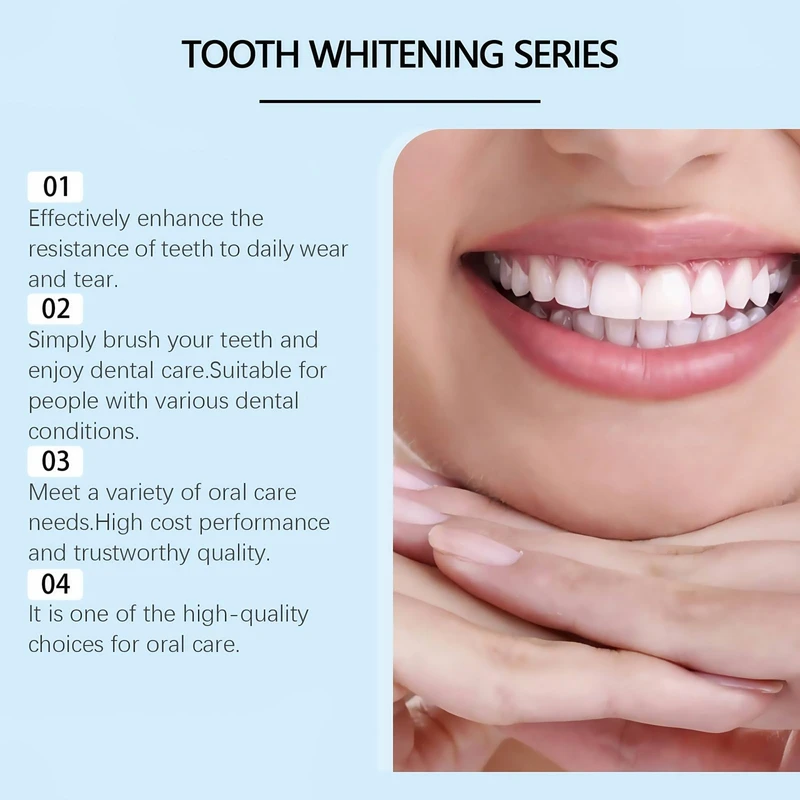 TOOTH WHITENING SERIES

01
Effectively enhance the resistance of teeth to daily wear and tear.

02
Simply brush your teeth and enjoy dental care.Suitable for people with various dental conditions.

03
Meet a variety of oral care needs.High cost performance and trustworthy quality.

04
It is one of the high-quality choices for oral care.