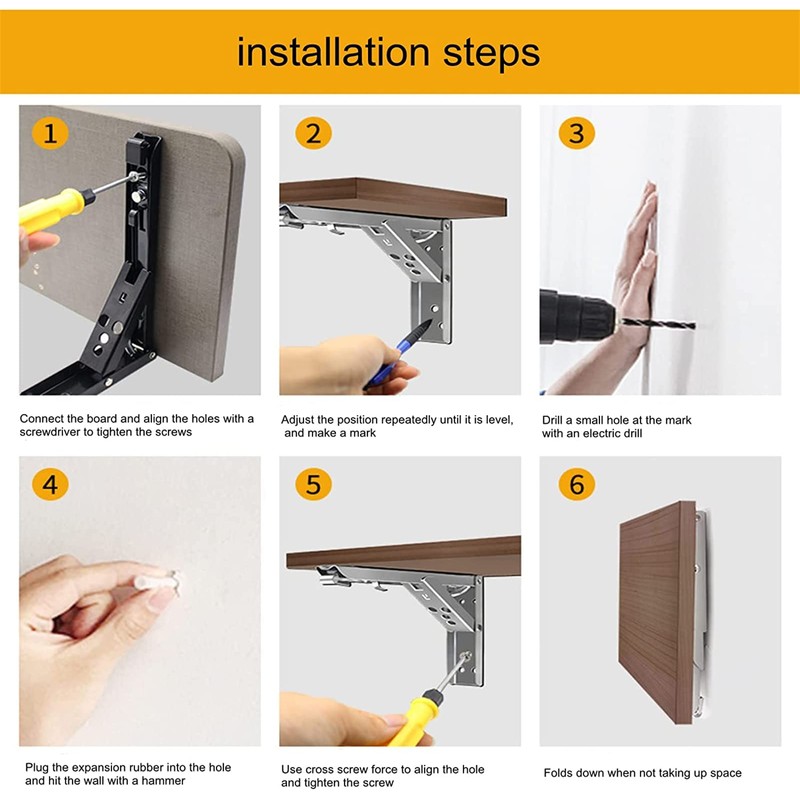 installation steps

1

Connect the board and align the holes with a screwdriver to tighten the screws

2

Adjust the position repeatedly until it is level, and make a mark

3

Drill a small hole at the mark with an electric drill

4

Plug the expansion rubber into the hole and hit the wall with a hammer

5

Use cross screw force to align the hole and tighten the screw

6

Folds down when not taking up space