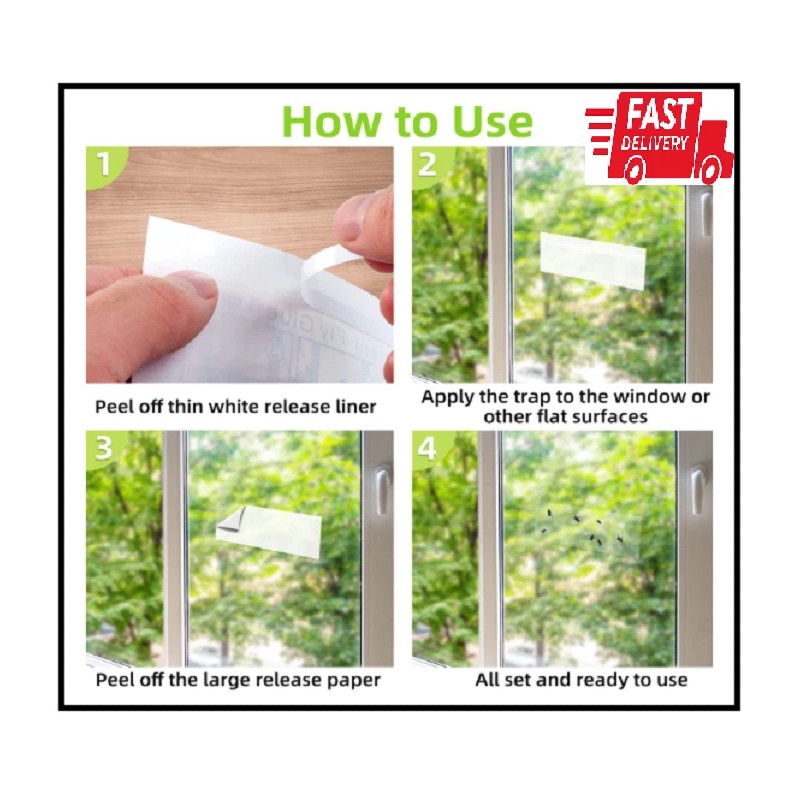 How to Use

FAST DELIVERY

1

Peel off thin white release liner

2

Apply the trap to the window or other flat surfaces

3

Peel off the large release paper

4

All set and ready to use