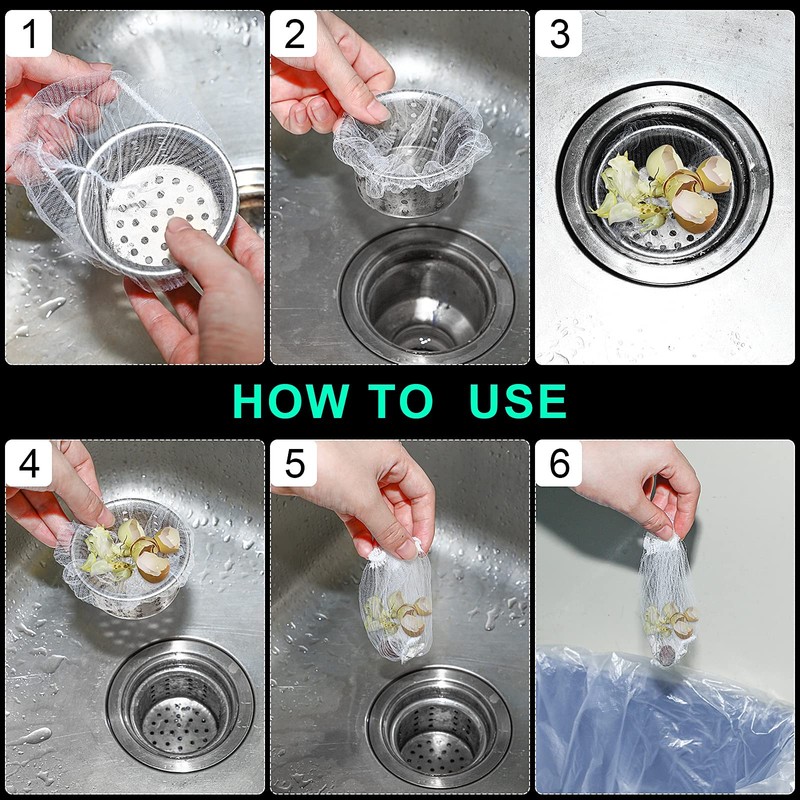 1

2

3

HOW TO USE

4

5

6